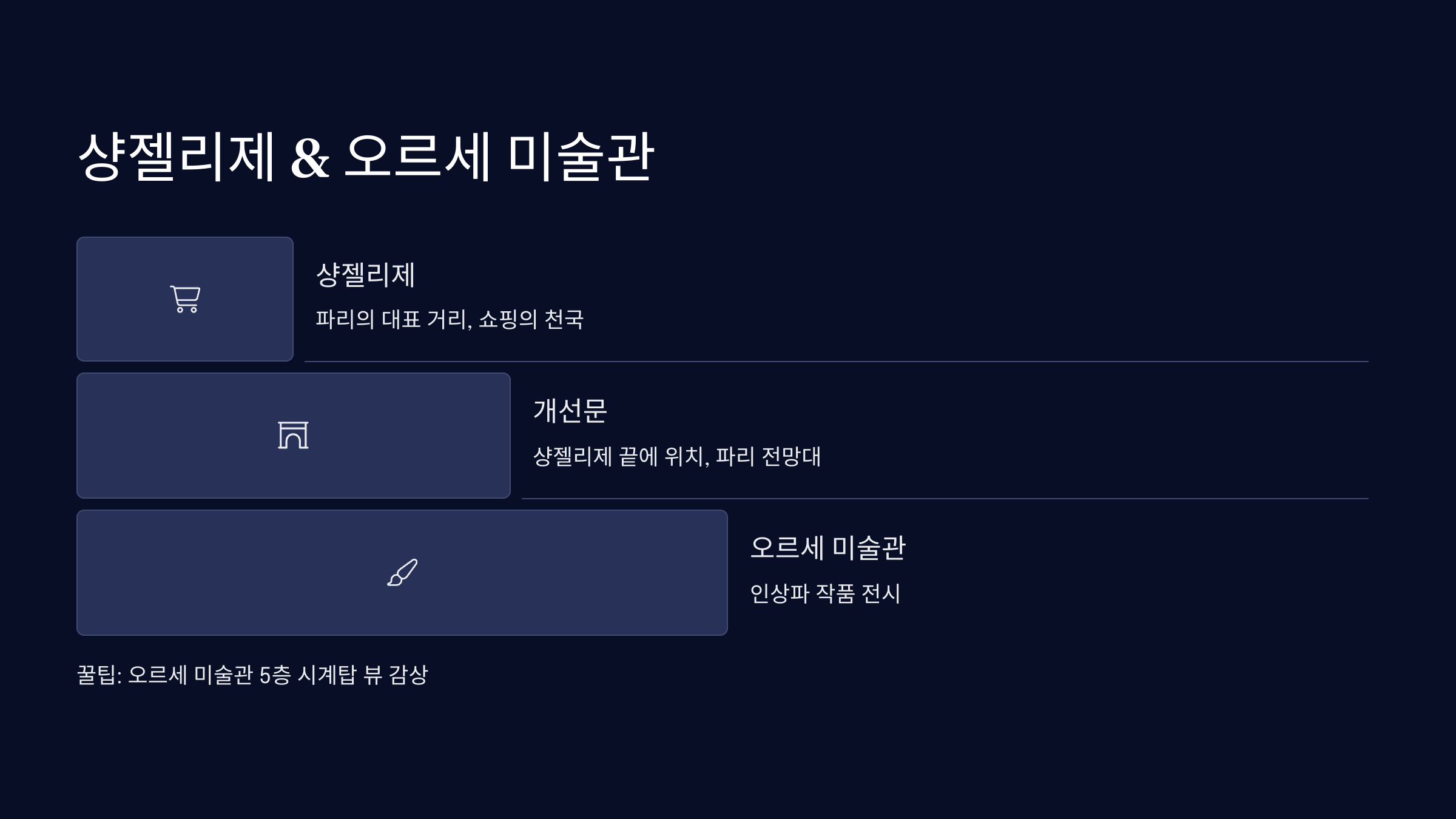 샹젤리제 & 오르세 미술관

샹젤리제

파리의 대표 거리, 쇼핑의 천국

개선문

샹젤리제 끝에 위치, 파리 전망대

오르세 미술관

인상파 작품 전시

꿀팁: 오르세 미술관 5층 시계탑 뷰 감상