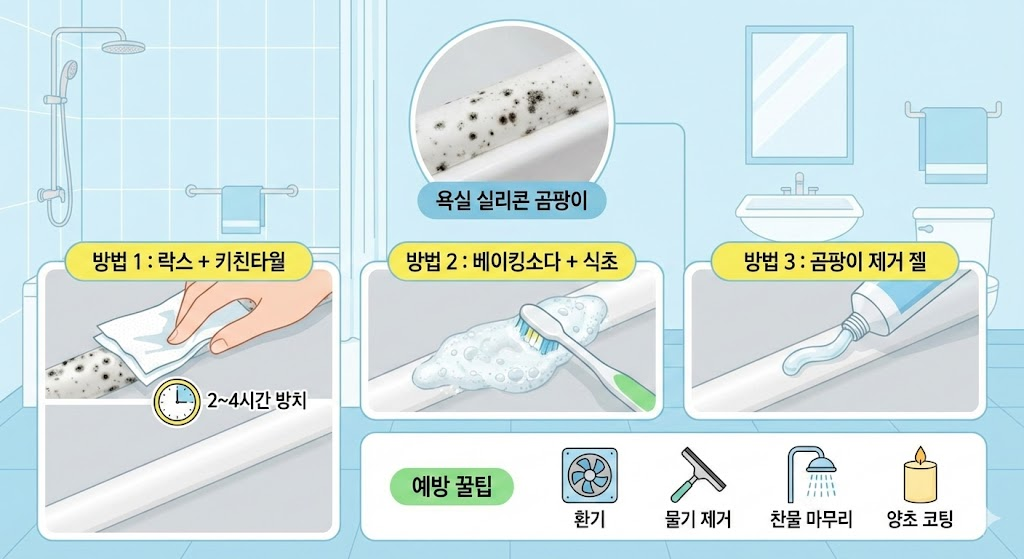 욕실 실리콘 곰팡이

방법 1 : 락스 + 키친타월

2~4시간 방치

방법 2 : 베이킹소다 + 식초

방법 3 : 곰팡이 제거 젤

예방 꿀팁

환기

물기 제거

찬물 마무리

양초 코팅