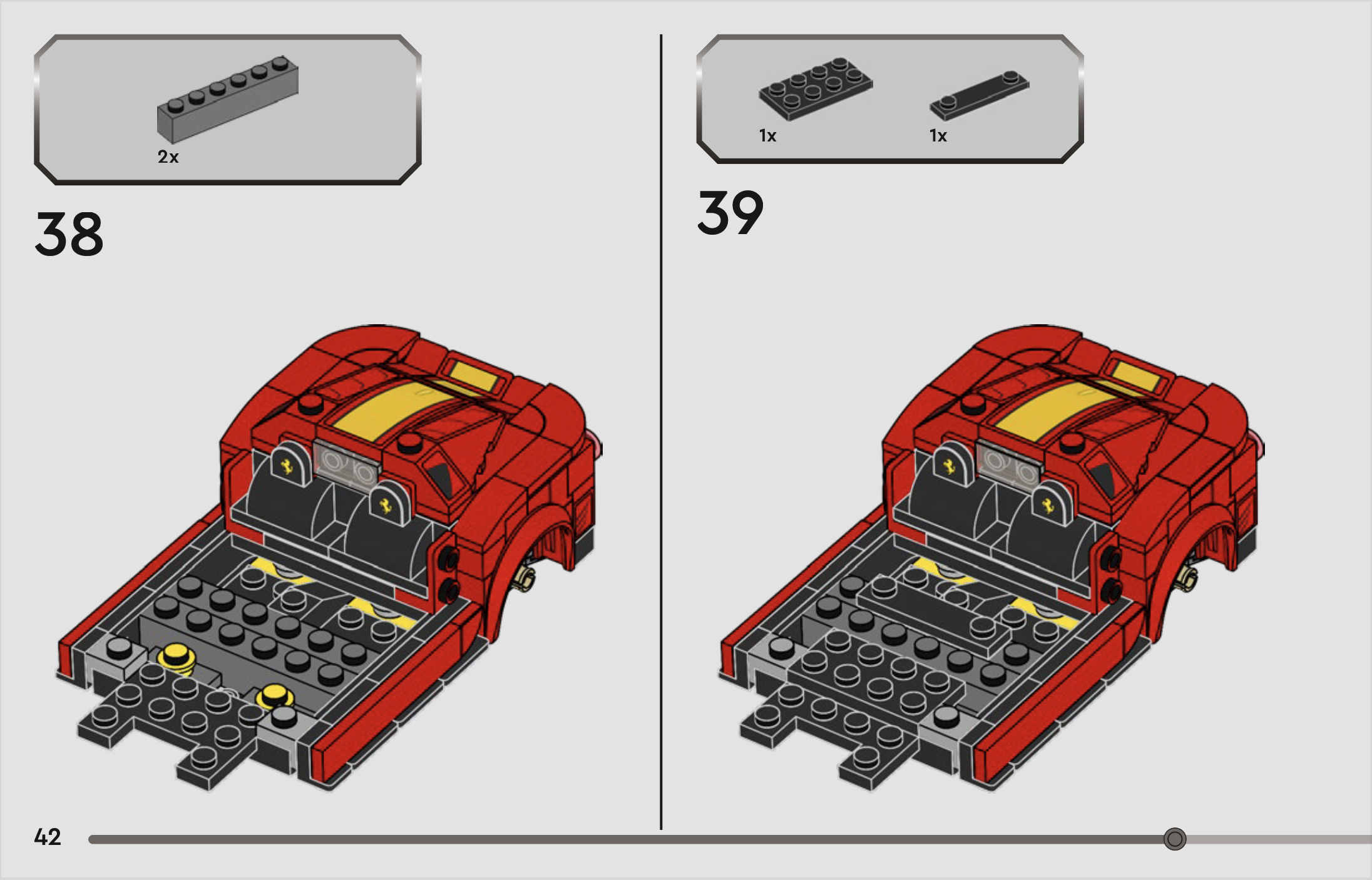 2x

38

1x

1x

39

42