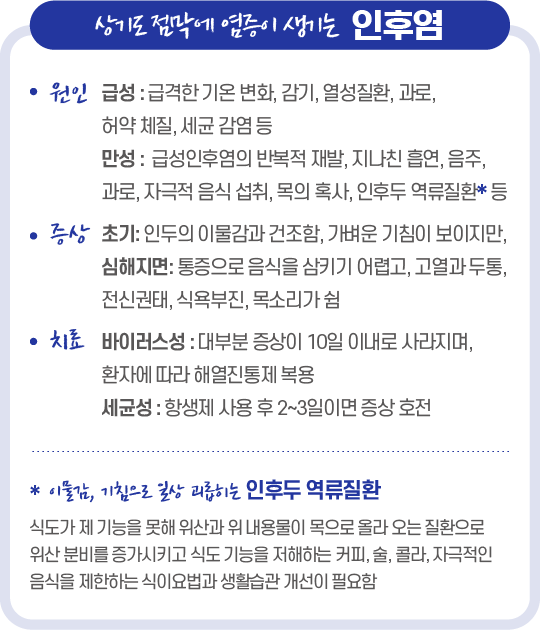 상기도 점막에 염증이 생기는 인후염

• 원인 급성 : 급격한 기온 변화, 감기, 열성질환, 과로, 허약 체질, 세균 감염 등
만성 : 급성인후염의 반복적 재발, 지나친 흡연, 음주, 과로, 자극적 음식 섭취, 목의 혹사, 인후두 역류질환* 등

• 증상 초기: 인두의 이물감과 건조함, 가벼운 기침이 보이지만,
심해지면: 통증으로 음식을 삼키기 어렵고, 고열과 두통, 전신권태, 식욕부진, 목소리가 쉼

• 치료 바이러스성 : 대부분 증상이 10일 이내로 사라지며, 환자에 따라 해열진통제 복용
세균성 : 항생제 사용 후 2~3일이면 증상 호전

* 이물감, 기침으로 일상 괴롭히는 인후두 역류질환

식도가 제 기능을 못해 위산과 위 내용물이 목으로 올라 오는 질환으로 위산 분비를 증가시키고 식도 기능을 저해하는 커피, 술, 콜라, 자극적인 음식을 제한하는 식이요법과 생활습관 개선이 필요함