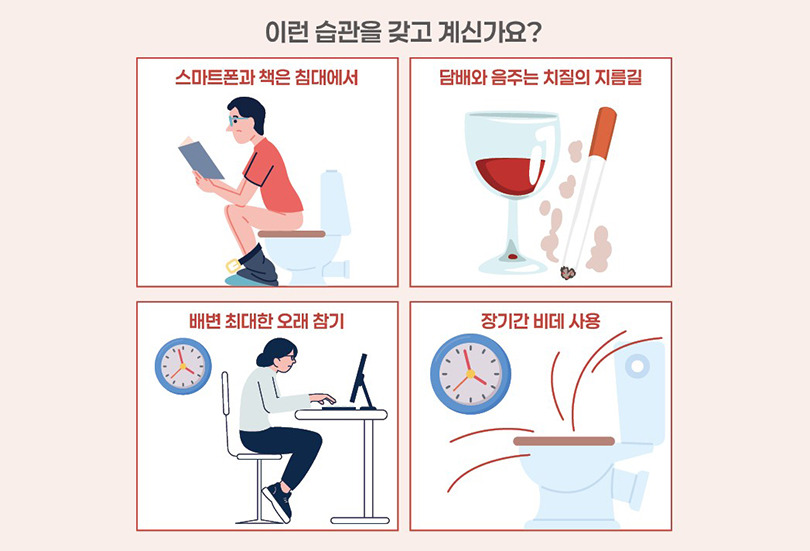 이런 습관을 갖고 계신가요?

스마트폰과 책은 침대에서

담배와 음주는 치질의 지름길

배변 최대한 오래 참기

장기간 비데 사용