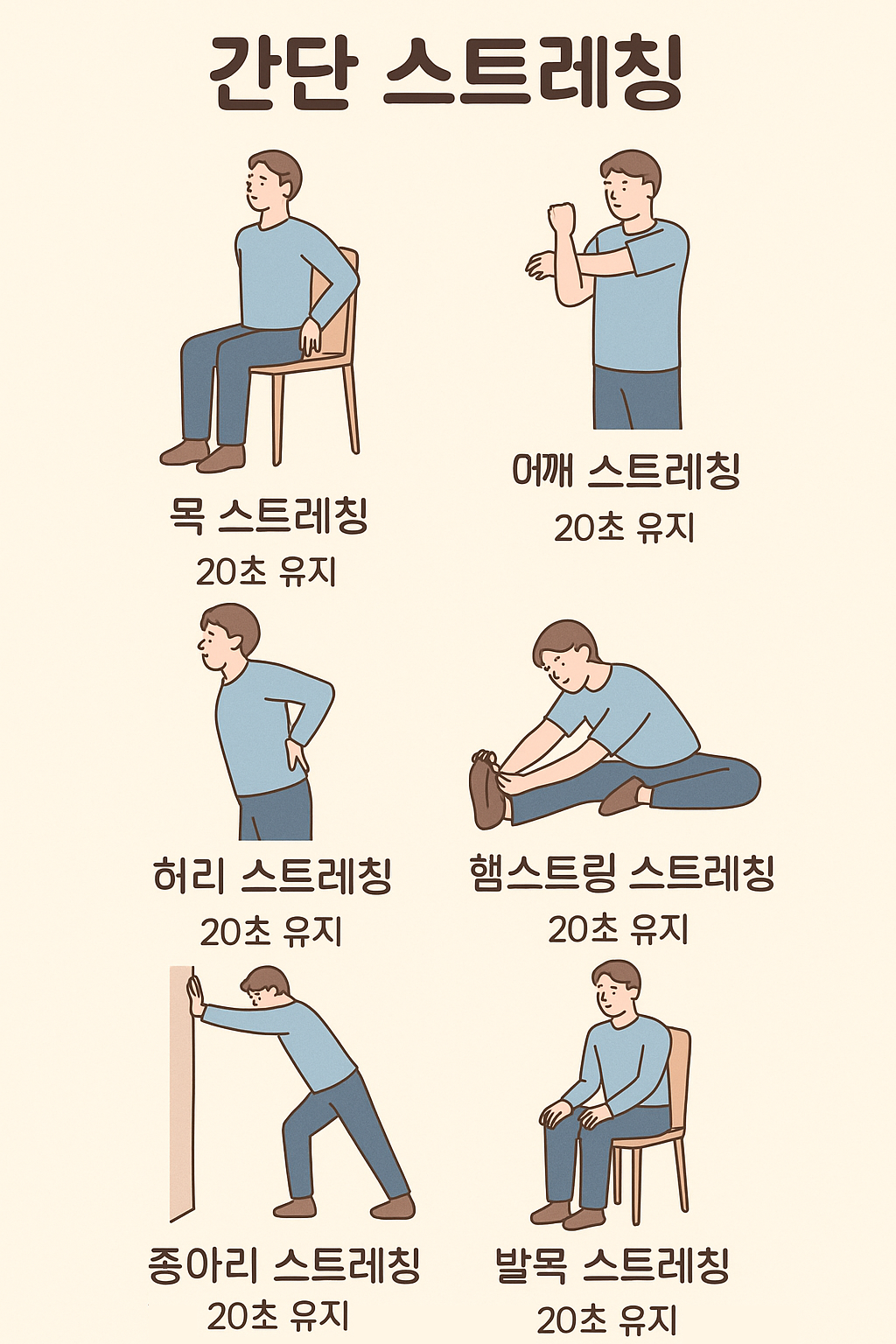 간단 스트레칭

목 스트레칭
20초 유지

어깨 스트레칭
20초 유지

허리 스트레칭
20초 유지

햄스트링 스트레칭
20초 유지

종아리 스트레칭
20초 유지

발목 스트레칭
20초 유지