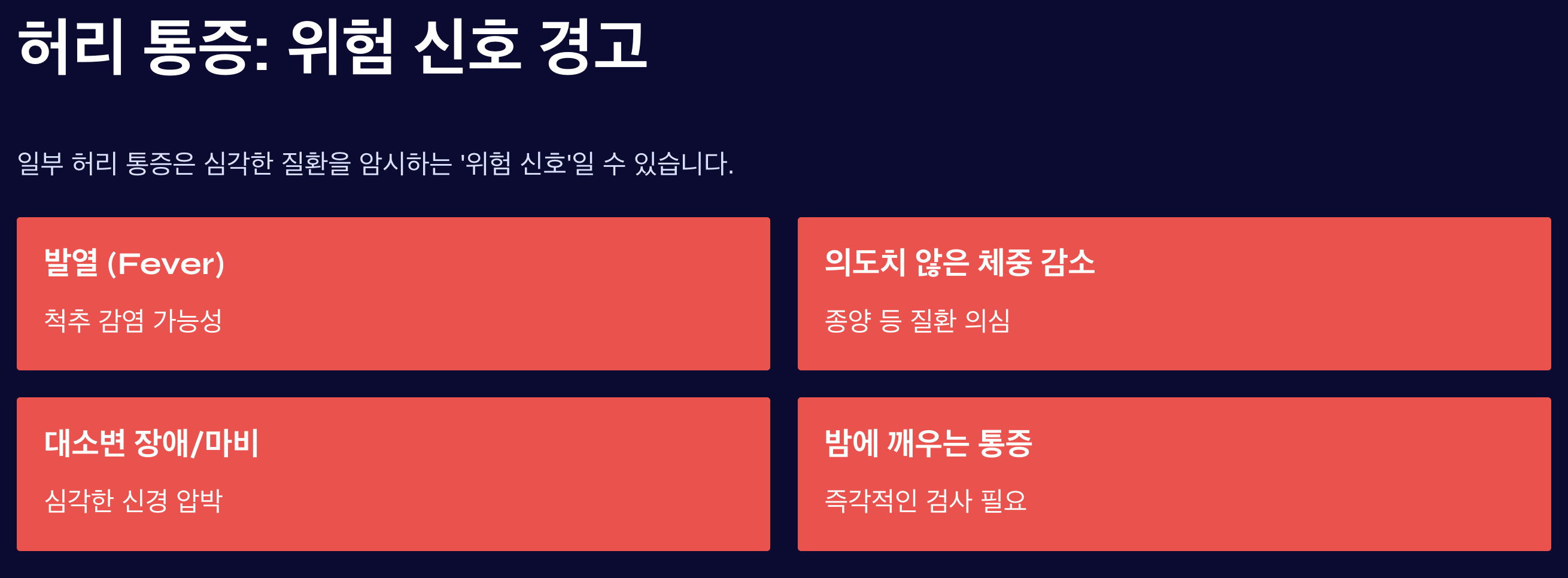 허리 통증: 위험 신호 경고

일부 허리 통증은 심각한 질환을 암시하는 '위험 신호'일 수 있습니다.

발열 (Fever)

척추 감염 가능성

의도치 않은 체중 감소

종양 등 질환 의심

대소변 장애/마비

심각한 신경 압박

밤에 깨우는 통증

즉각적인 검사 필요