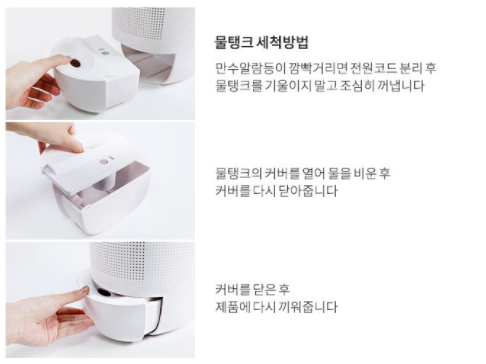 물탱크 세척방법

만수알람등이 깜빡거리면 전원코드 분리 후 물탱크를 기울이지 말고 조심히 꺼냅니다

물탱크의 커버를 열어 물을 비운 후 커버를 다시 닫아줍니다

커버를 닫은 후 제품에 다시 끼워줍니다