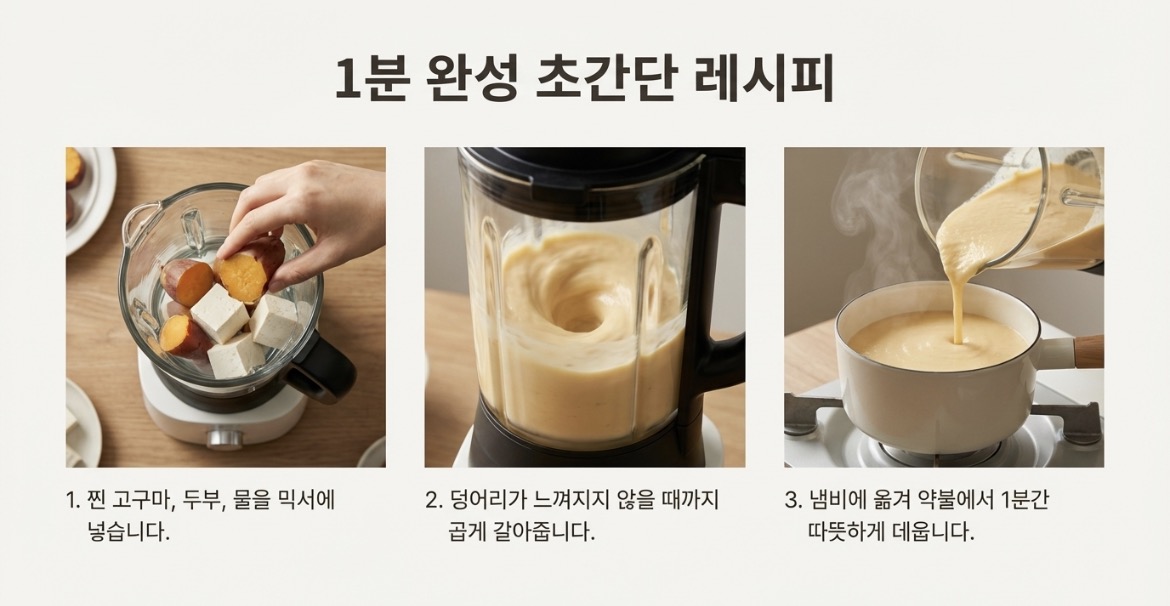 1분 완성 초간단 레시피

1. 찐 고구마, 두부, 물을 믹서에 넣습니다.

2. 덩어리가 느껴지지 않을 때까지 곱게 갈아줍니다.

3. 냄비에 옮겨 약불에서 1분간 따뜻하게 데웁니다.