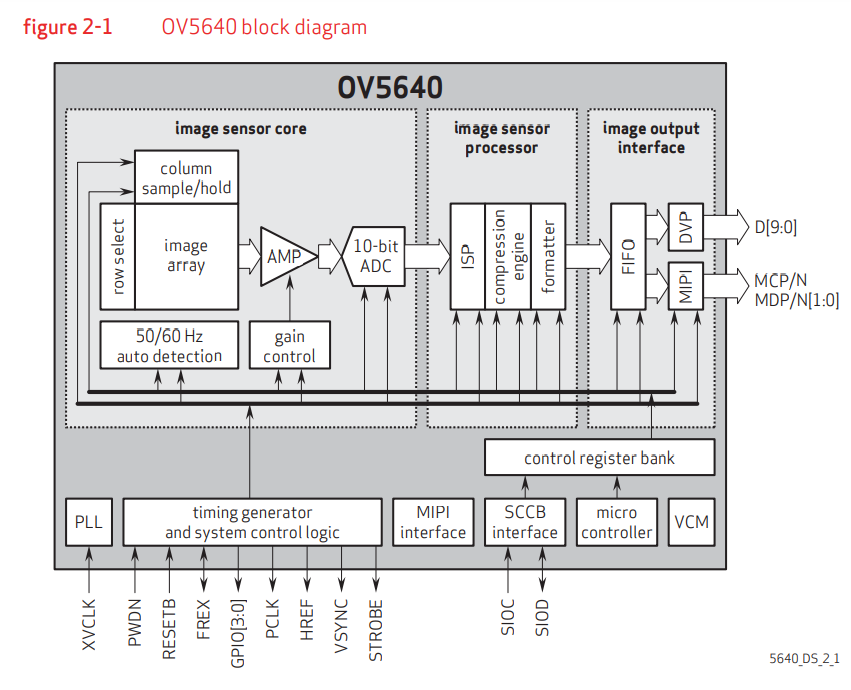 figure 2-1 OV5640 block diagram

OV5640

image sensor core

column sample/hold

row select

image array

AMP

10-bit ADC

50/60 Hz auto detection

gain control

image sensor processor

ISP

compression engine

formatter

image output interface

FIFO

DVP

MIPI

D[9:0]

MCP/N
MDP/N[1:0]

control register bank

PLL

timing generator and system control logic

MIPI interface

SCCB interface

micro controller

VCM

XVCLK

PWDN

RESETB

FREX

GPIO[3:0]

PCLK

HREF

VSYNC

STROBE

SIOC

SIOD

5640_DS_2_1