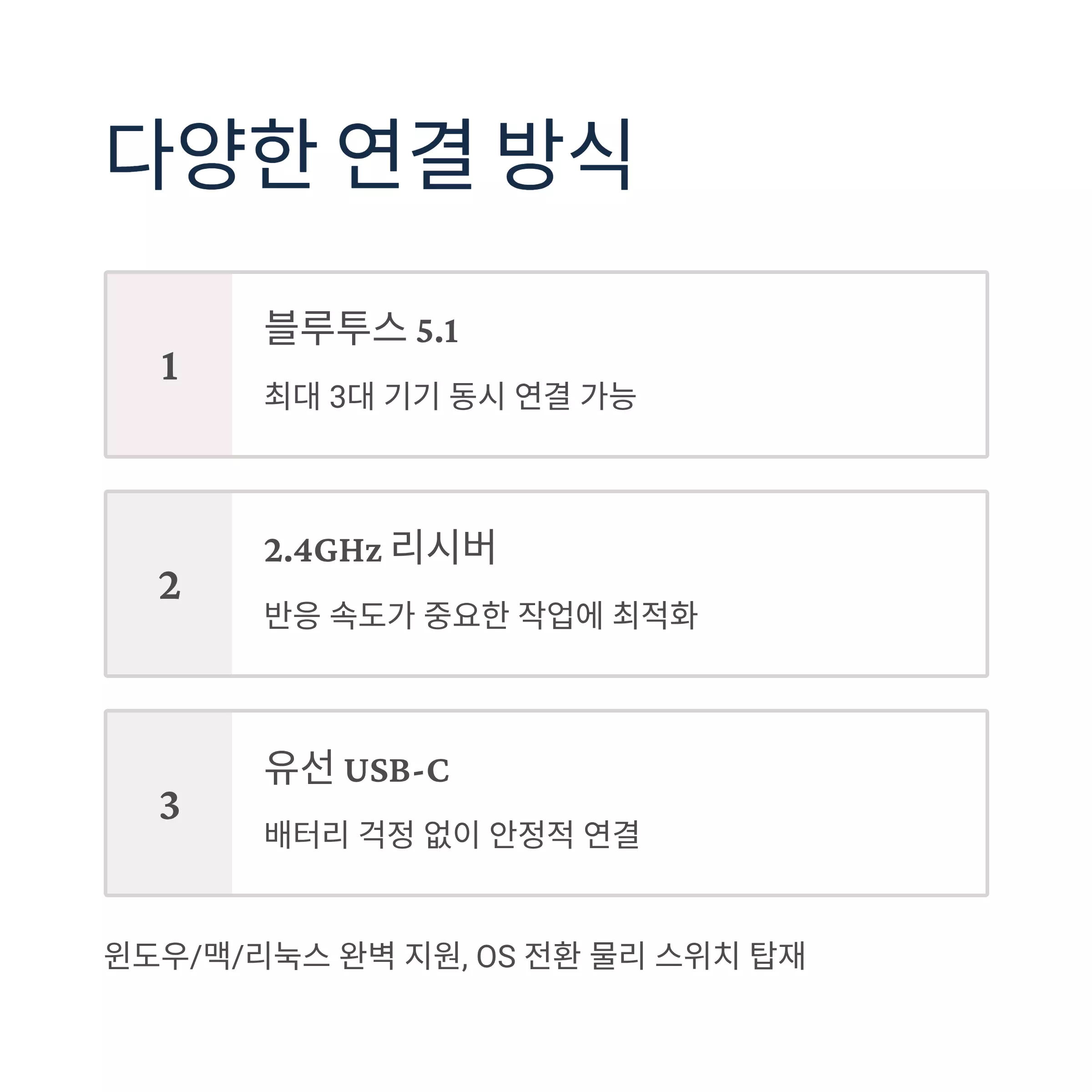 다양한 연결 방식

1

블루투스 5.1

최대 3대 기기 동시 연결 가능

2

2.4GHz 리시버

반응 속도가 중요한 작업에 최적화

3

유선 USB-C

배터리 걱정 없이 안정적 연결

윈도우/맥/리눅스 완벽 지원, OS 전환 물리 스위치 탑재