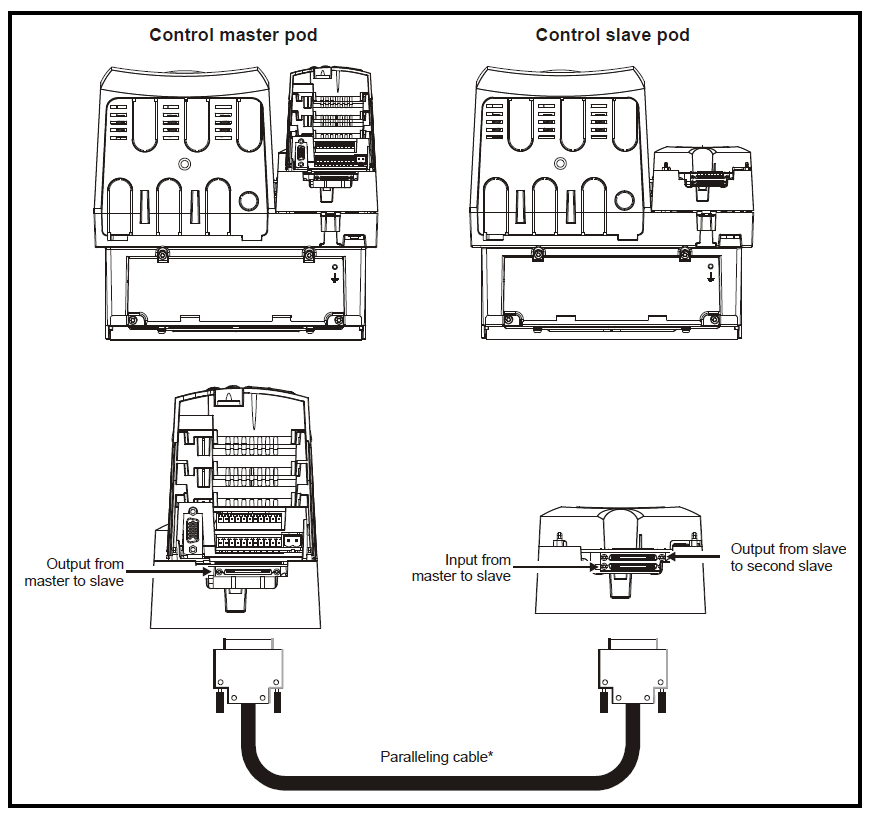 Control master pod

Control slave pod

Output from master to slave

Input from master to slave

Output from slave to second slave

Paralleling cable*