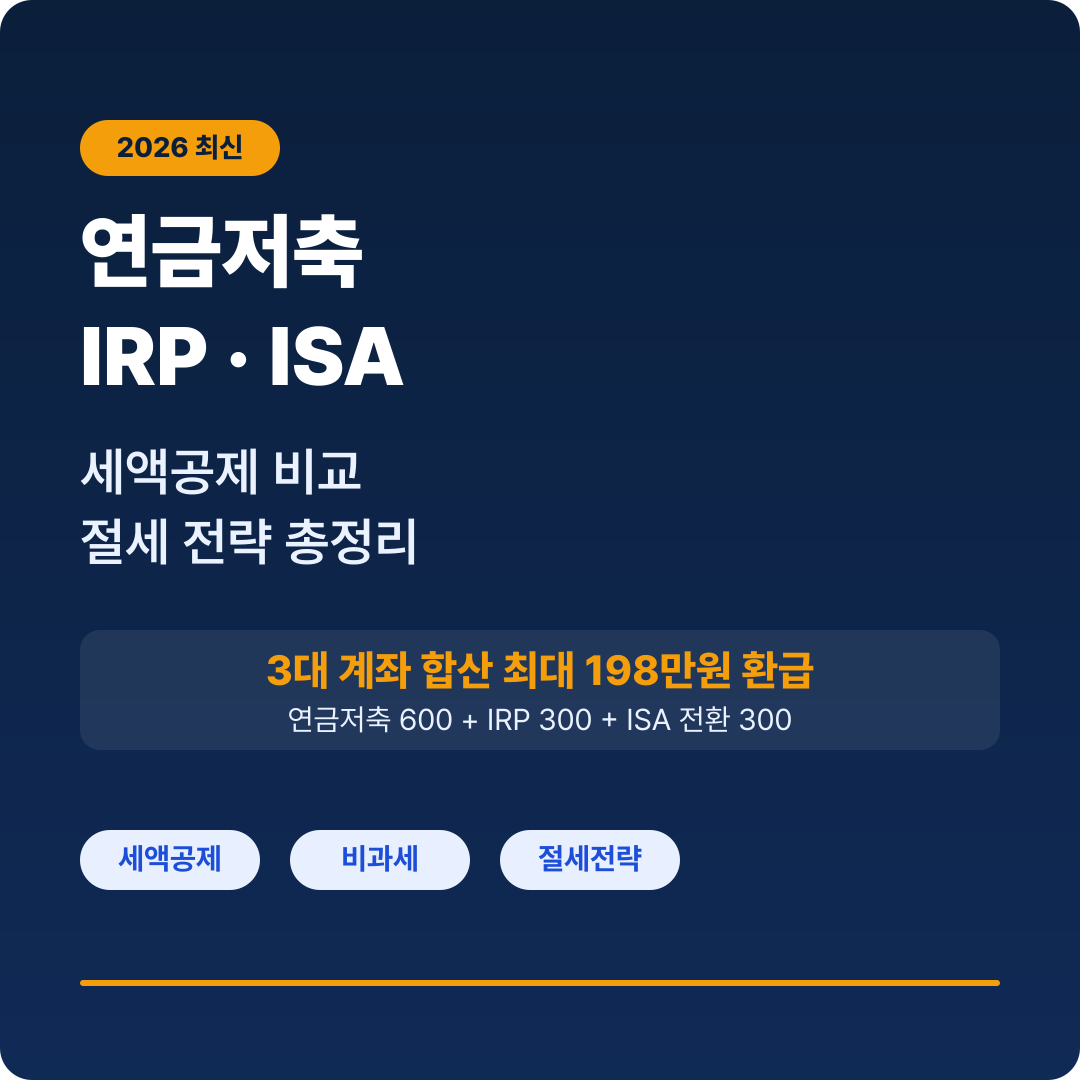 2026 최신

연금저축
IRP · ISA

세액공제 비교
절세 전략 총정리

3대 계좌 합산 최대 198만원 환급
연금저축 600 + IRP 300 + ISA 전환 300

세액공제 비과세 절세전략