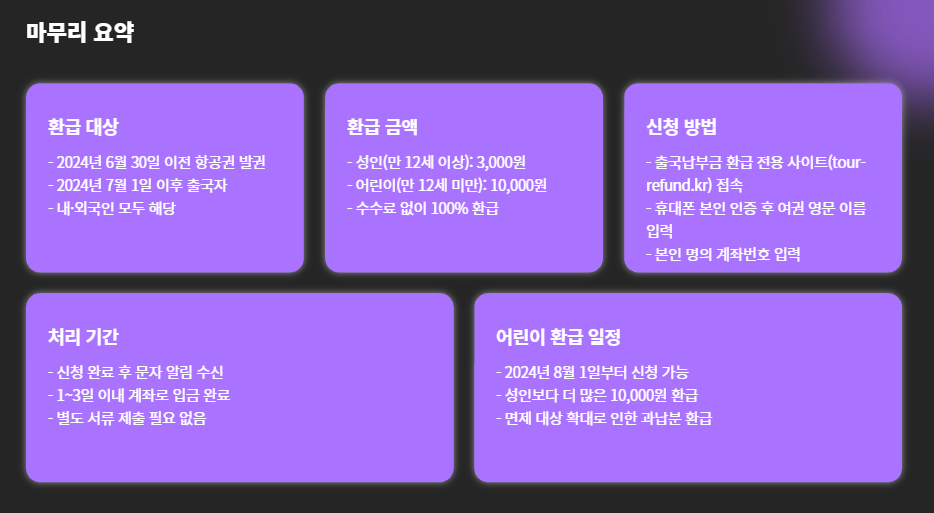 마무리 요약

환급 대상

- 2024년 6월 30일 이전 항공권 발권
- 2024년 7월 1일 이후 출국자
- 내·외국인 모두 해당

환급 금액

- 성인(만 12세 이상): 3,000원
- 어린이(만 12세 미만): 10,000원
- 수수료 없이 100% 환급

신청 방법

- 출국납부금 환급 전용 사이트(tour-refund.kr) 접속
- 휴대폰 본인 인증 후 여권 영문 이름 입력
- 본인 명의 계좌번호 입력

처리 기간

- 신청 완료 후 문자 알림 수신
- 1~3일 이내 계좌로 입금 완료
- 별도 서류 제출 필요 없음

어린이 환급 일정

- 2024년 8월 1일부터 신청 가능
- 성인보다 더 많은 10,000원 환급
- 면제 대상 확대로 인한 과납분 환급