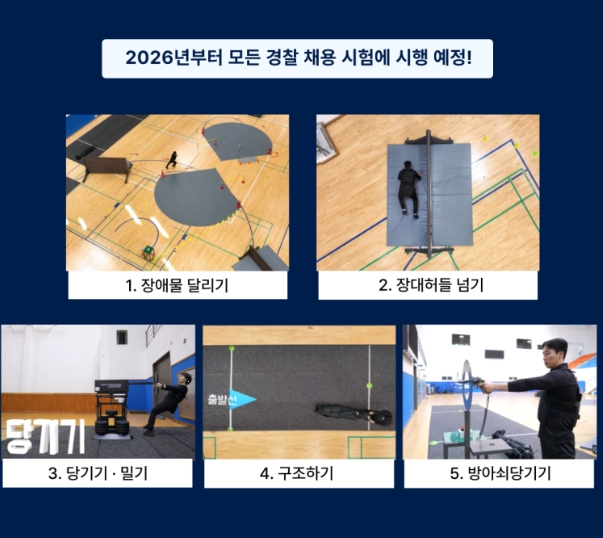 2026년부터 모든 경찰 채용 시험에 시행 예정!

1. 장애물 달리기

2. 장대허들 넘기

당기기

3. 당기기 · 밀기

출발선

4. 구조하기

5. 방아쇠당기기