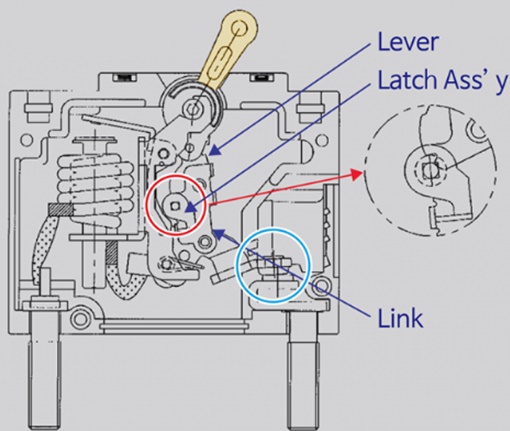 Lever

Latch Ass' y

Link