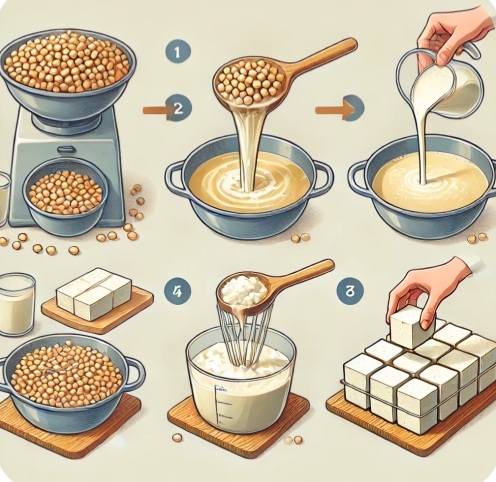 1
2
4
3