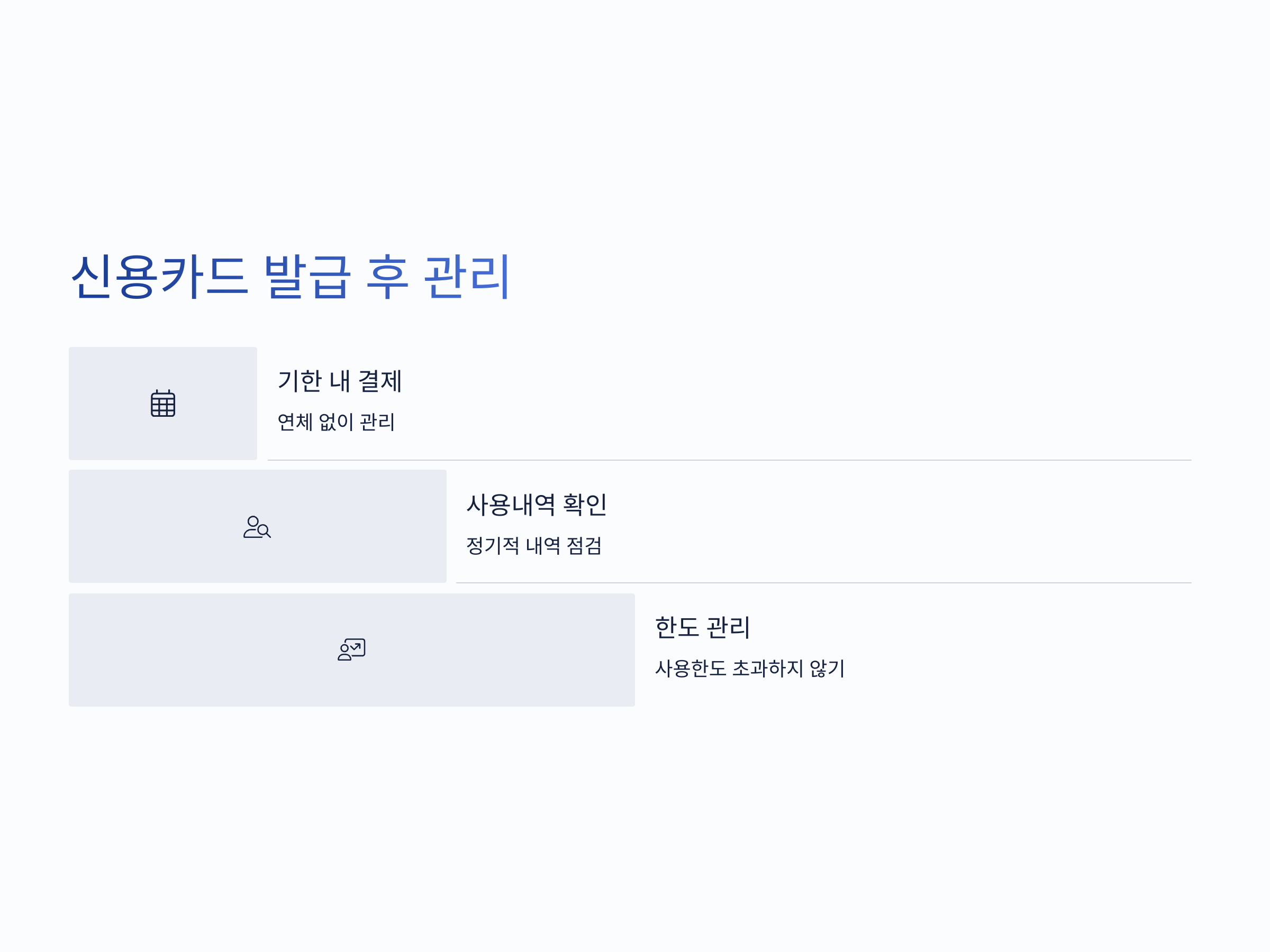 신용카드 발급 후 관리

기한 내 결제

연체 없이 관리

사용내역 확인

정기적 내역 점검

한도 관리

사용한도 초과하지 않기