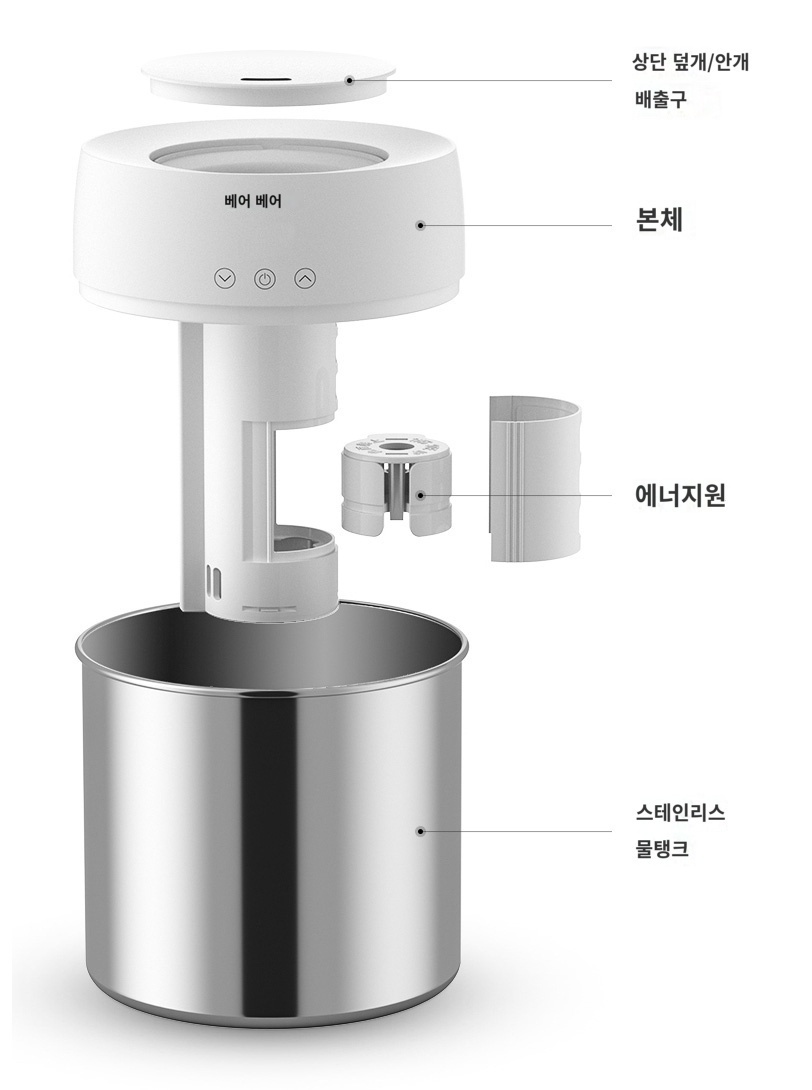 상단 덮개/안개 배출구

베어 베어

본체

에너지원

스테인리스 물탱크