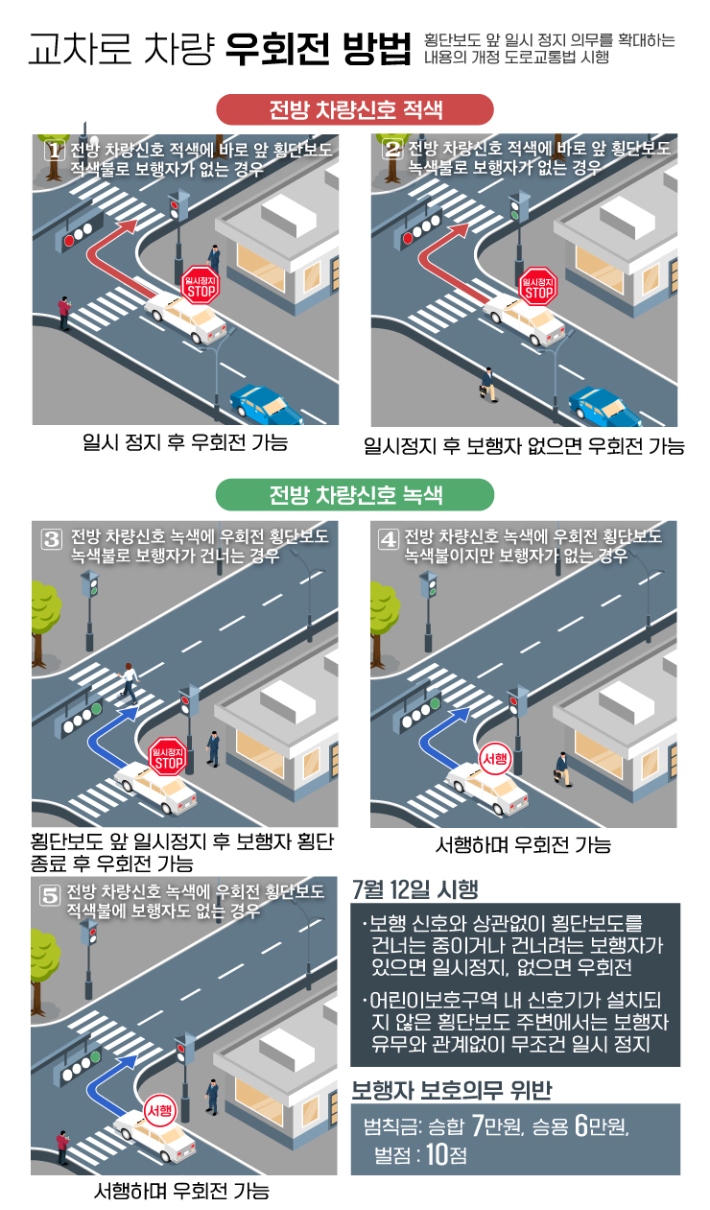 교차로 차량 우회전 방법

횡단보도 앞 일시 정지 의무를 확대하는 내용의 개정 도로교통법 시행

전방 차량신호 적색

1 전방 차량신호 적색에 바로 앞 횡단보도 적색불로 보행자가 없는 경우

일시정지 STOP

일시 정지 후 우회전 가능

2 전방 차량신호 적색에 바로 앞 횡단보도 녹색불로 보행자가 없는 경우

일시정지 STOP

일시정지 후 보행자 없으면 우회전 가능

전방 차량신호 녹색

3 전방 차량신호 녹색에 우회전 횡단보도 녹색불로 보행자가 건너는 경우

일시정지 STOP

횡단보도 앞 일시정지 후 보행자 횡단 종료 후 우회전 가능

4 전방 차량신호 녹색에 우회전 횡단보도 녹색불이지만 보행자가 없는 경우

서행

서행하며 우회전 가능

5 전방 차량신호 녹색에 우회전 횡단보도 적색불에 보행자도 없는 경우

서행

서행하며 우회전 가능

7월 12일 시행

· 보행 신호와 상관없이 횡단보도를 건너는 중이거나 건너려는 보행자가 있으면 일시정지, 없으면 우회전

· 어린이보호구역 내 신호기가 설치되지 않은 횡단보도 주변에서는 보행자 유무와 관계없이 무조건 일시 정지

보행자 보호의무 위반

범칙금: 승합 7만원, 승용 6만원,
벌점 : 10점