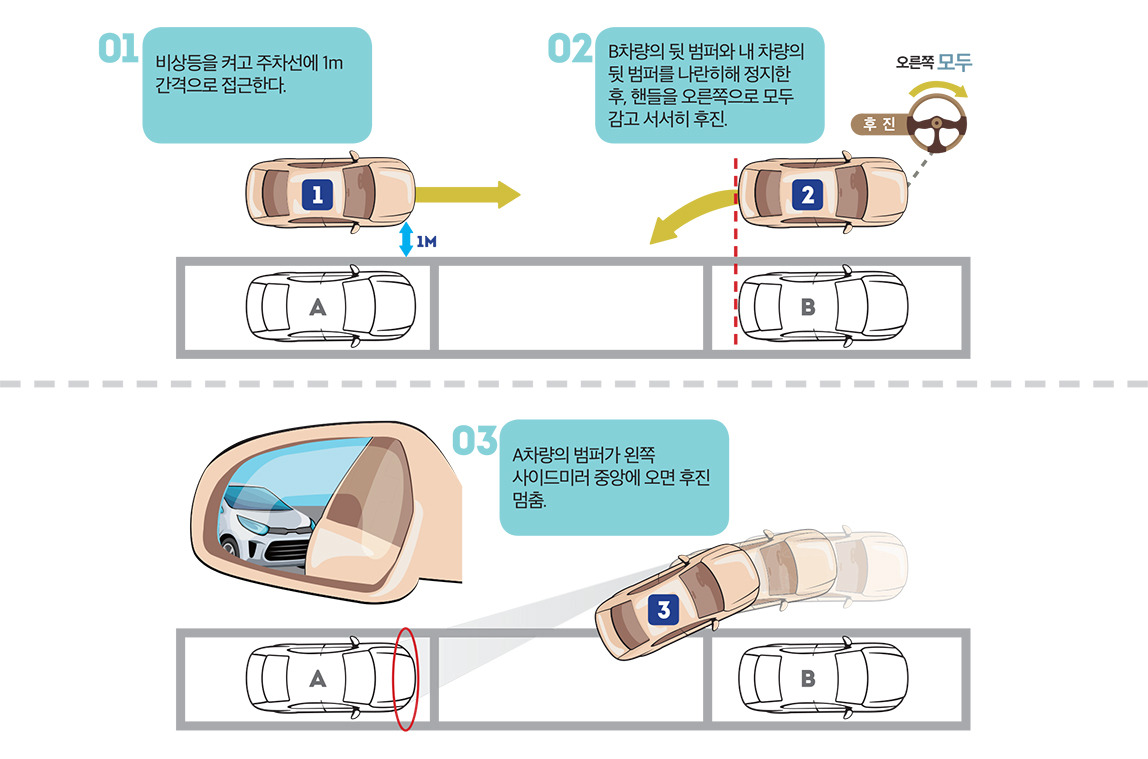 01
비상등을 켜고 주차선에 1m 간격으로 접근한다.

1

1M

A

02
B차량의 뒷 범퍼와 내 차량의 뒷 범퍼를 나란히해 정지한 후, 핸들을 오른쪽으로 모두 감고 서서히 후진.

오른쪽 모두

후 진

2

B

03
A차량의 범퍼가 왼쪽 사이드미러 중앙에 오면 후진 멈춤.

3

A

B