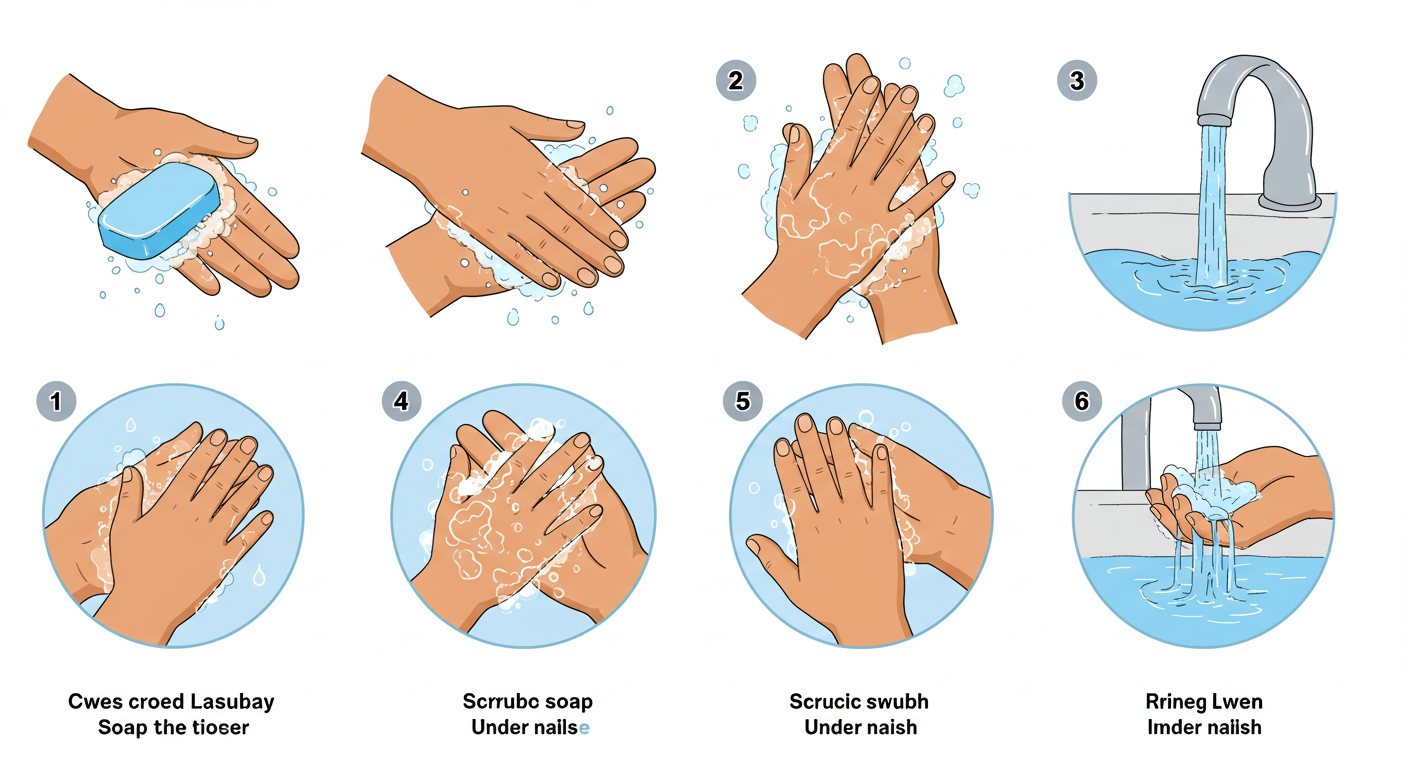 2

3

1

4

5

6

Cwes croed Lasubay
Soap the tioser

Scrrubc soap
Under nailse

Scrucic swubh
Under naish

Rrineg Lwen
Imder nailsh