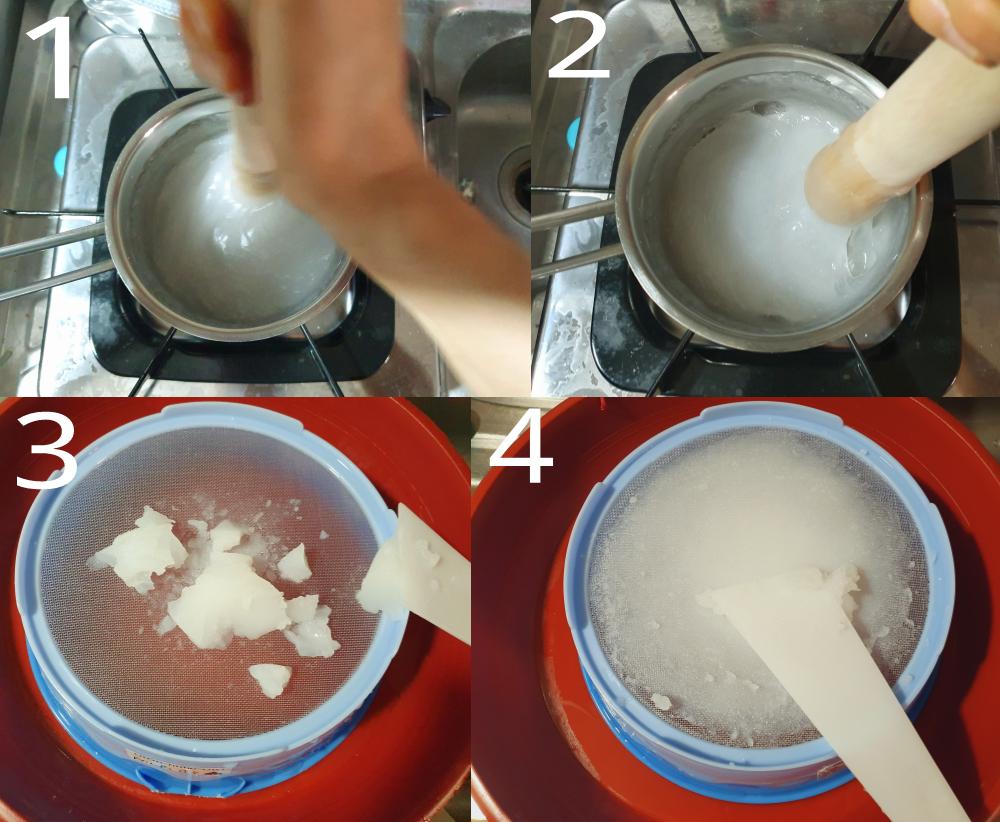 1

2

3

4