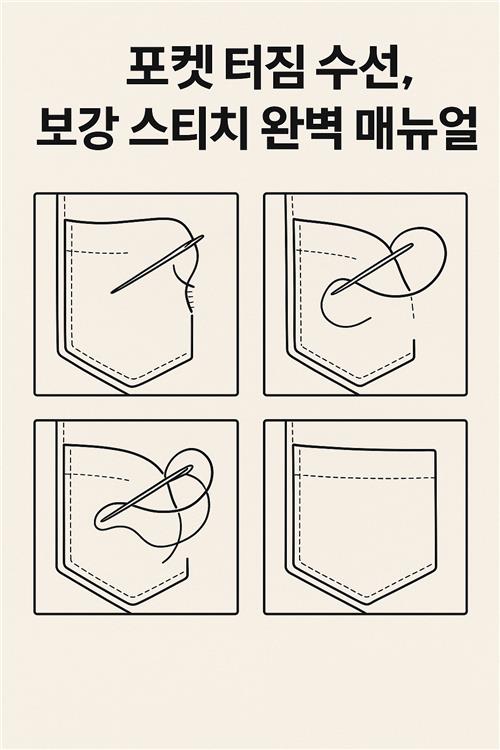 포켓 터짐 수선,
보강 스티치 완벽 매뉴얼