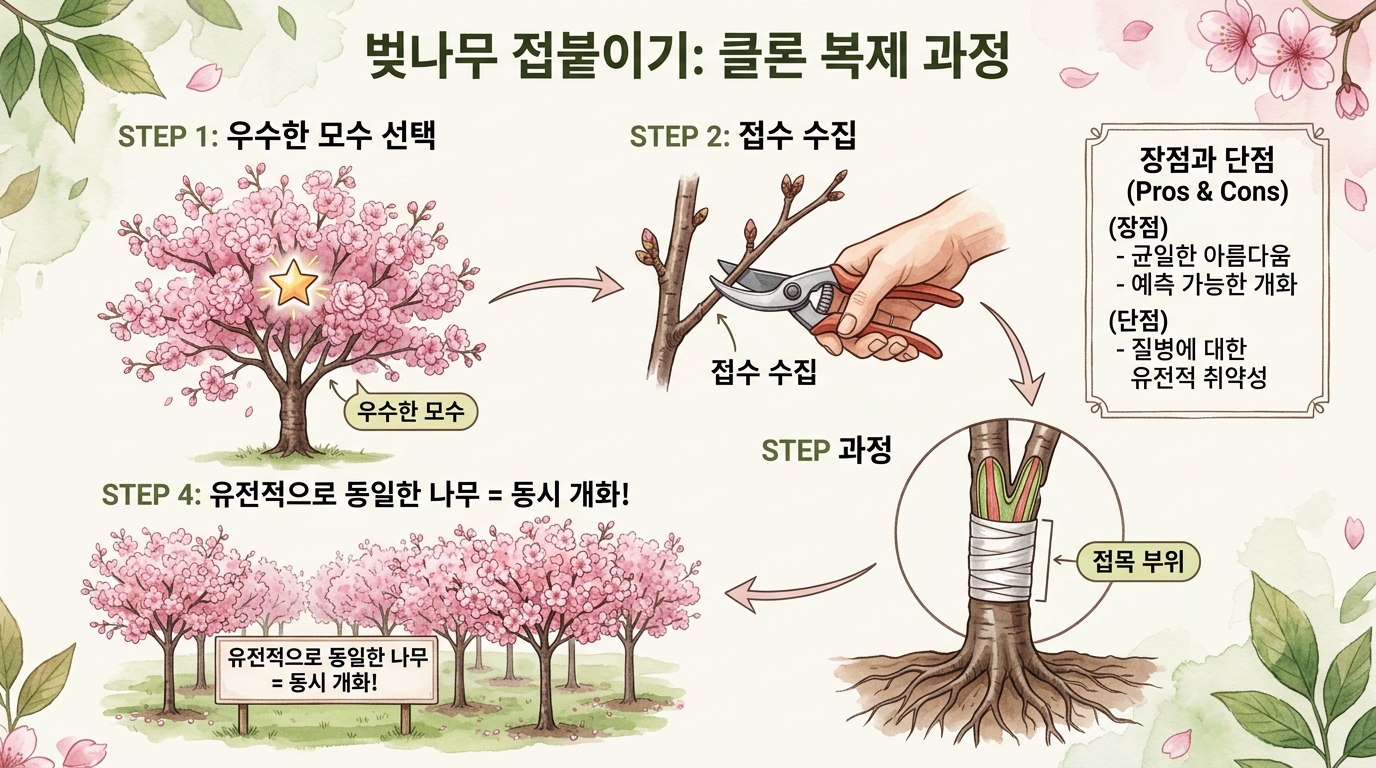 벚나무 접붙이기: 클론 복제 과정

STEP 1: 우수한 모수 선택

우수한 모수

STEP 2: 접수 수집

접수 수집

장점과 단점
(Pros & Cons)
(장점)
- 균일한 아름다움
- 예측 가능한 개화
(단점)
- 질병에 대한 유전적 취약성

STEP 과정

접목 부위

STEP 4: 유전적으로 동일한 나무 = 동시 개화!

유전적으로 동일한 나무
= 동시 개화!