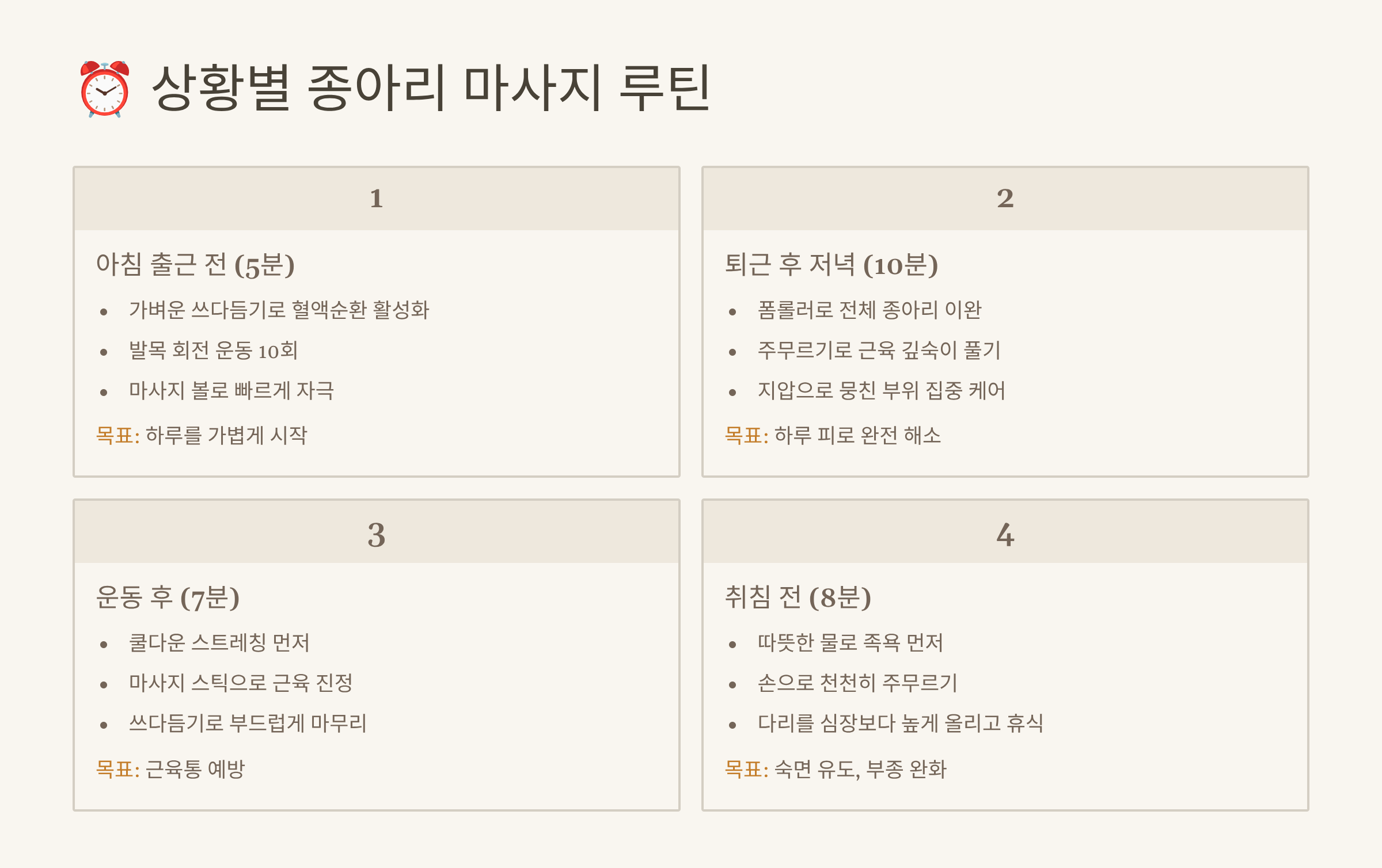 ⏰ 상황별 종아리 마사지 루틴

1

아침 출근 전 (5분)

• 가벼운 쓰다듬기로 혈액순환 활성화
• 발목 회전 운동 10회
• 마사지 볼로 빠르게 자극

목표: 하루를 가볍게 시작

2

퇴근 후 저녁 (10분)

• 폼롤러로 전체 종아리 이완
• 주무르기로 근육 깊숙이 풀기
• 지압으로 뭉친 부위 집중 케어

목표: 하루 피로 완전 해소

3

운동 후 (7분)

• 쿨다운 스트레칭 먼저
• 마사지 스틱으로 근육 진정
• 쓰다듬기로 부드럽게 마무리

목표: 근육통 예방

4

취침 전 (8분)

• 따뜻한 물로 족욕 먼저
• 손으로 천천히 주무르기
• 다리를 심장보다 높게 올리고 휴식

목표: 숙면 유도, 부종 완화