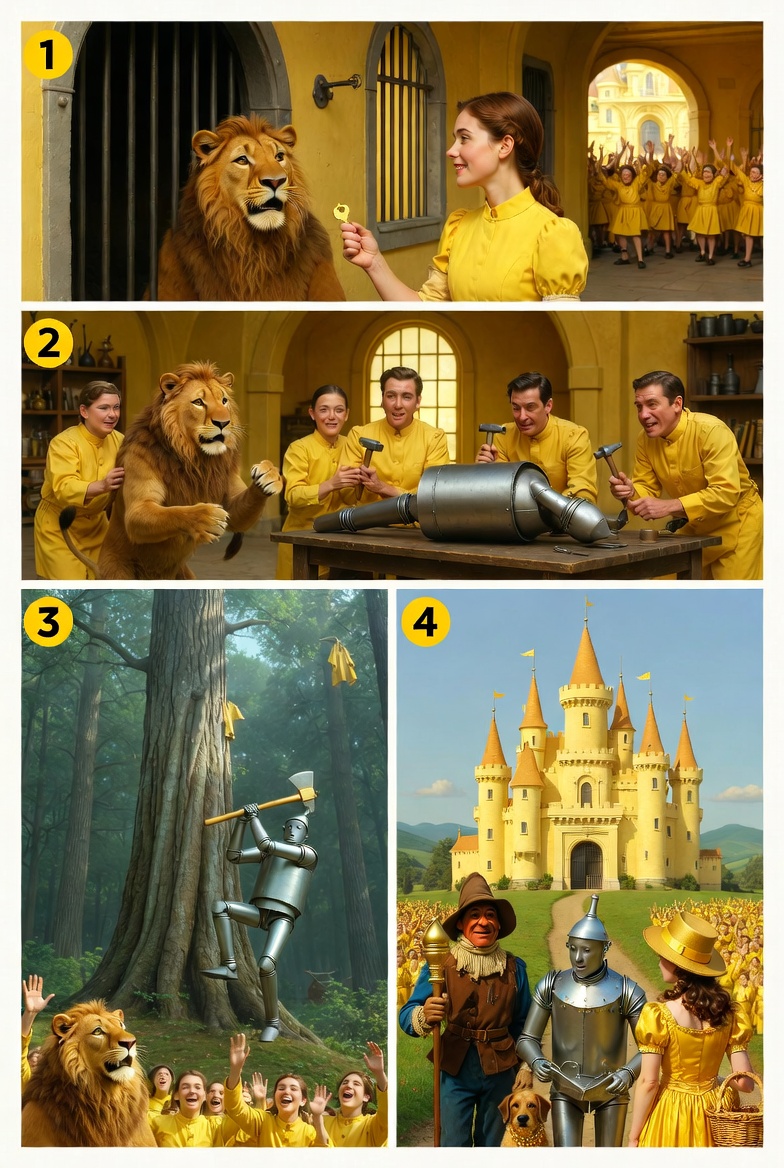 1

2

3

4