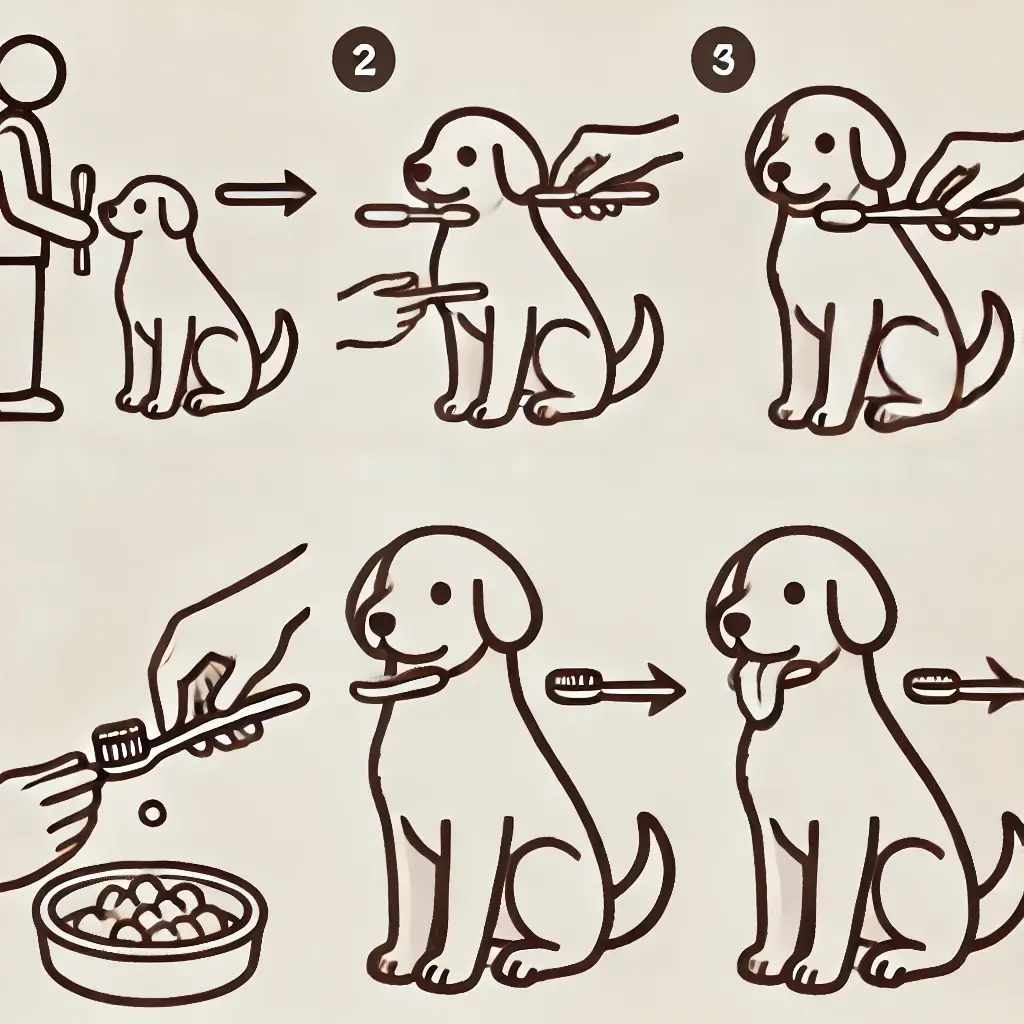 2

3