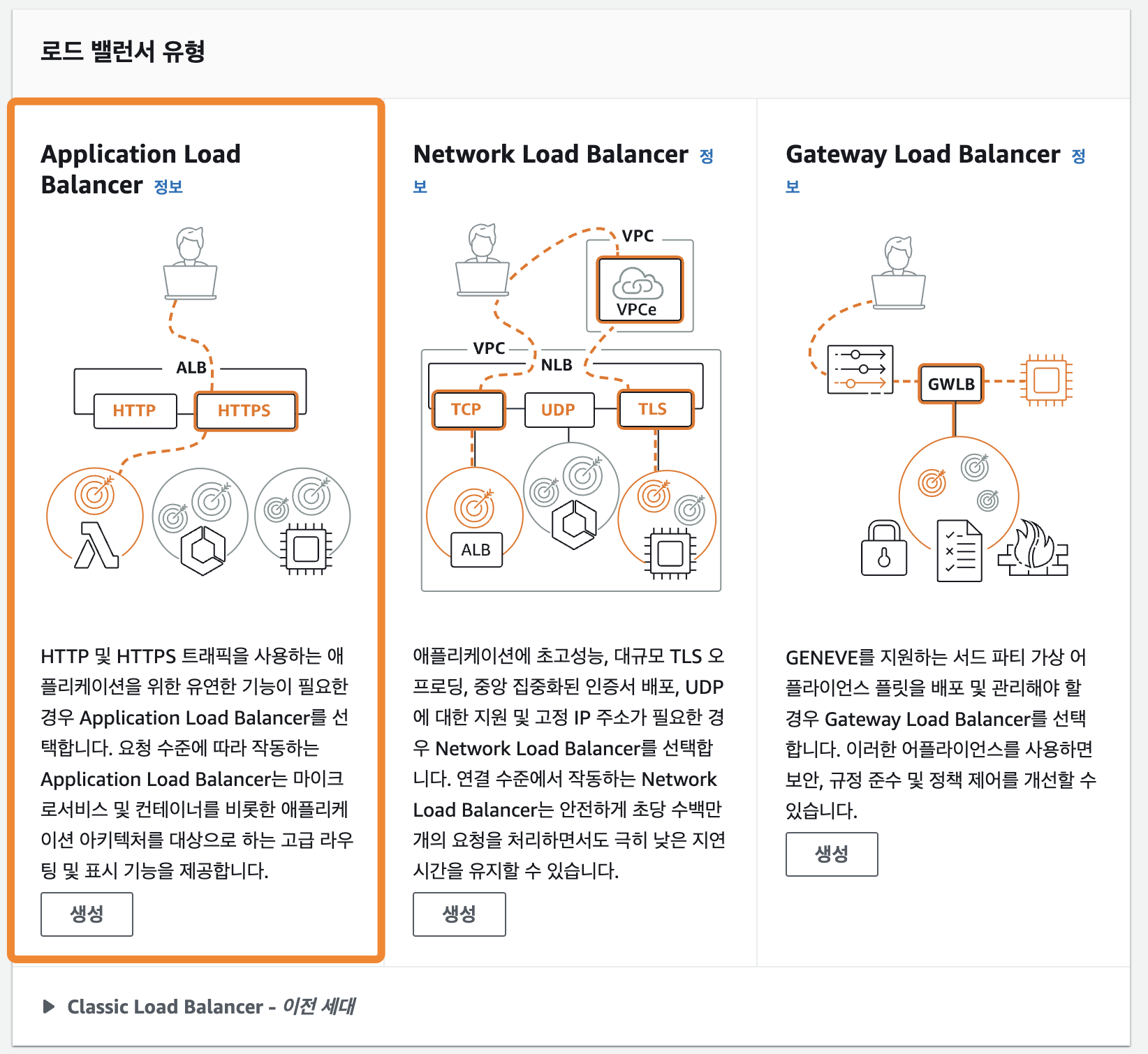 로드 밸런서 유형

Application Load Balancer 정보

ALB

HTTP

HTTPS

HTTP 및 HTTPS 트래픽을 사용하는 애플리케이션을 위한 유연한 기능이 필요한 경우 Application Load Balancer를 선택합니다. 요청 수준에 따라 작동하는 Application Load Balancer는 마이크로서비스 및 컨테이너를 비롯한 애플리케이션 아키텍처를 대상으로 하는 고급 라우팅 및 표시 기능을 제공합니다.

생성

Network Load Balancer 정보

VPC

VPCe

VPC

NLB

TCP

UDP

TLS

ALB

애플리케이션에 초고성능, 대규모 TLS 오프로딩, 중앙 집중화된 인증서 배포, UDP에 대한 지원 및 고정 IP 주소가 필요한 경우 Network Load Balancer를 선택합니다. 연결 수준에서 작동하는 Network Load Balancer는 안전하게 초당 수백만 개의 요청을 처리하면서도 극히 낮은 지연 시간을 유지할 수 있습니다.

생성

Gateway Load Balancer 정보

GWLB

GENEVE를 지원하는 서드 파티 가상 어플라이언스 플릿을 배포 및 관리해야 할 경우 Gateway Load Balancer를 선택합니다. 이러한 어플라이언스를 사용하면 보안, 규정 준수 및 정책 제어를 개선할 수 있습니다.

생성

Classic Load Balancer - 이전 세대