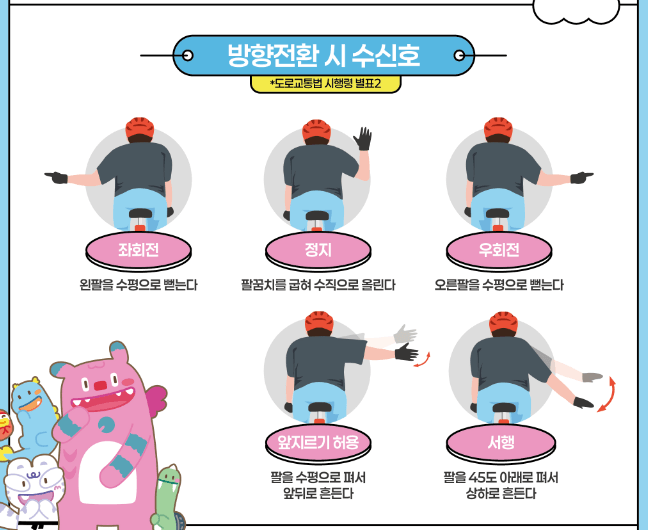 방향전환 시 수신호

*도로교통법 시행령 별표2

좌회전

왼팔을 수평으로 뻗는다

정지

팔꿈치를 굽혀 수직으로 올린다

우회전

오른팔을 수평으로 뻗는다

앞지르기 허용

팔을 수평으로 펴서 앞뒤로 흔든다

서행

팔을 45도 아래로 펴서 상하로 흔든다