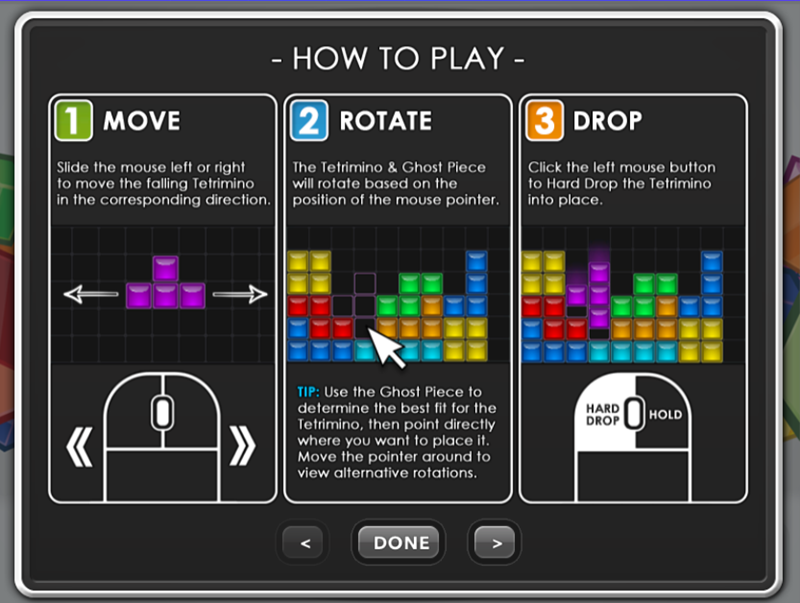 - HOW TO PLAY -

1 MOVE

Slide the mouse left or right to move the falling Tetrimino in the corresponding direction.

2 ROTATE

The Tetrimino & Ghost Piece will rotate based on the position of the mouse pointer.

TIP: Use the Ghost Piece to determine the best fit for the Tetrimino, then point directly where you want to place it. Move the pointer around to view alternative rotations.

3 DROP

Click the left mouse button to Hard Drop the Tetrimino into place.

HARD DROP

HOLD

<

DONE

>