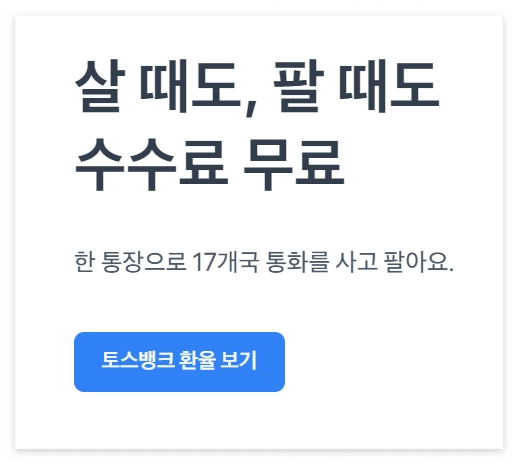 살 때도, 팔 때도
수수료 무료

한 통장으로 17개국 통화를 사고 팔아요.

토스뱅크 환율 보기