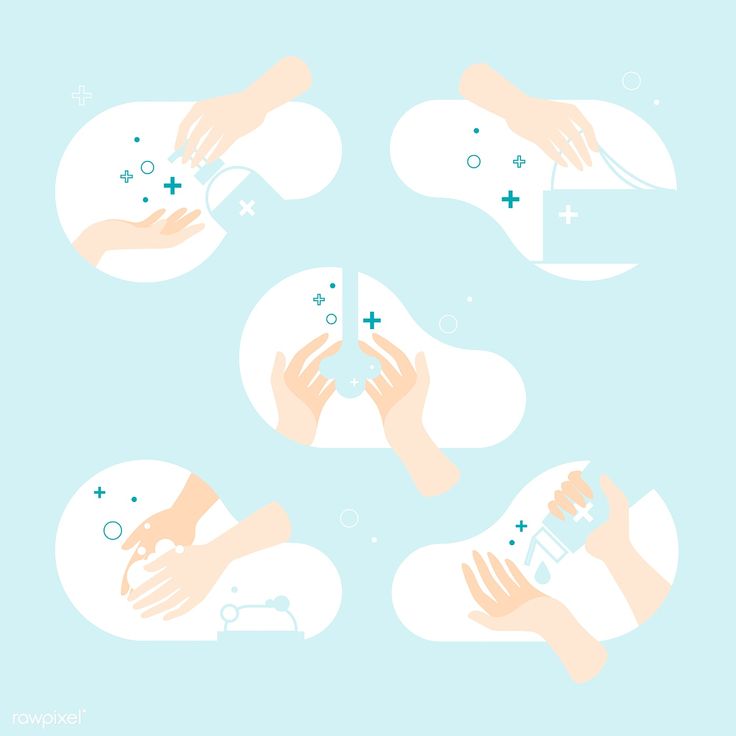 rawpixel