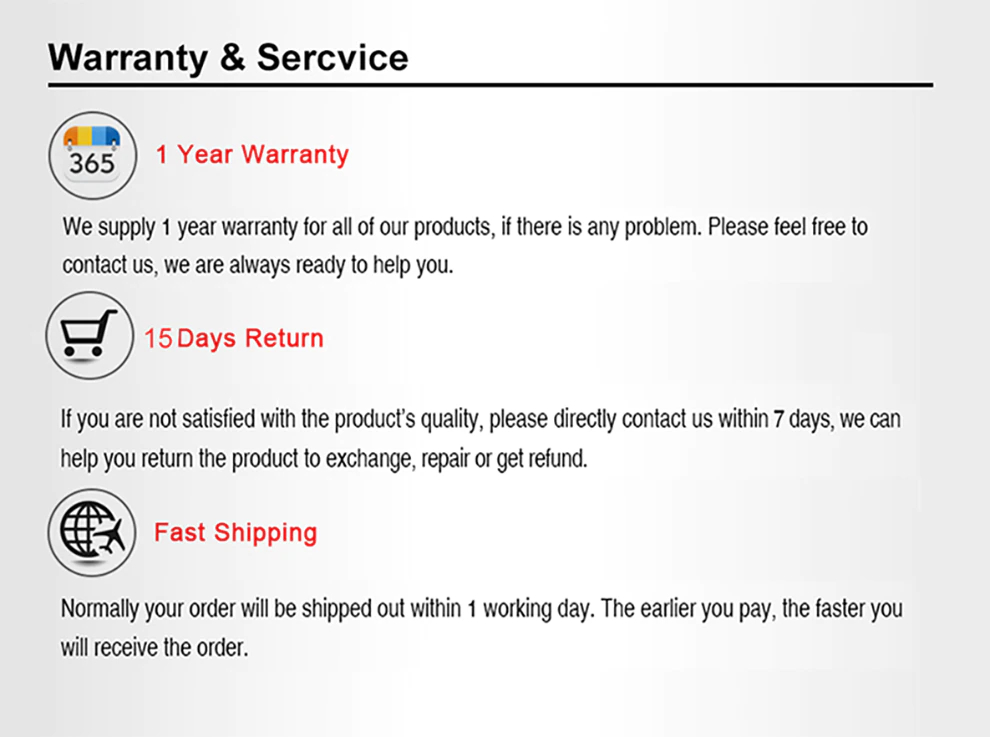 Warranty & Sercvice

365

1 Year Warranty

We supply 1 year warranty for all of our products, if there is any problem. Please feel free to contact us, we are always ready to help you.

15 Days Return

If you are not satisfied with the product's quality, please directly contact us within 7 days, we can help you return the product to exchange, repair or get refund.

Fast Shipping

Normally your order will be shipped out within 1 working day. The earlier you pay, the faster you will receive the order.