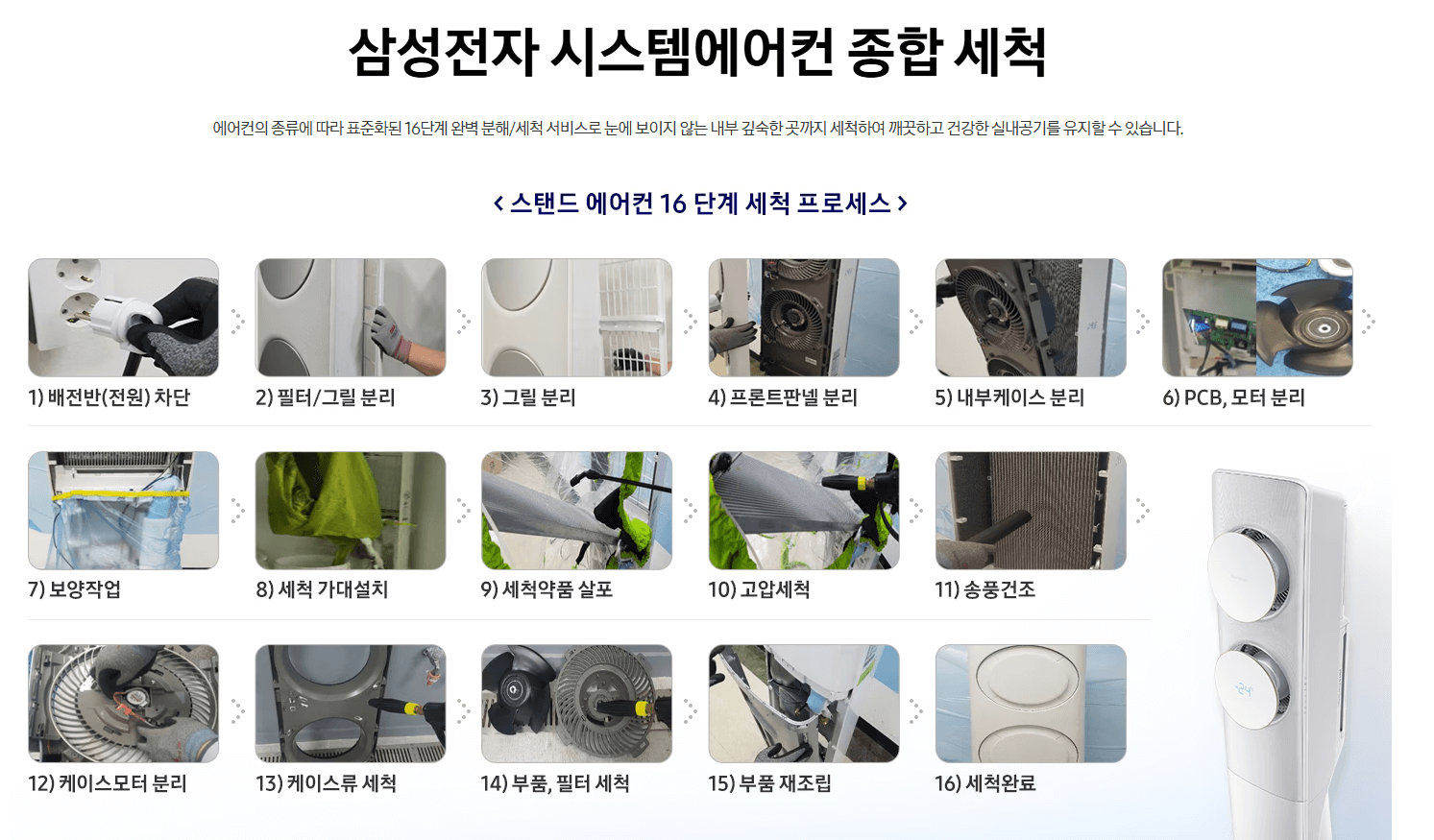 삼성전자 시스템에어컨 종합 세척

에어컨의 종류에 따라 표준화된 16단계 완벽 분해/세척 서비스로 눈에 보이지 않는 내부 깊숙한 곳까지 세척하여 깨끗하고 건강한 실내공기를 유지할 수 있습니다.

< 스탠드 에어컨 16 단계 세척 프로세스 >

1) 배전반(전원) 차단

2) 필터/그릴 분리

3) 그릴 분리

4) 프론트판넬 분리

5) 내부케이스 분리

6) PCB, 모터 분리

7) 보양작업

8) 세척 가대설치

9) 세척약품 살포

10) 고압세척

11) 송풍건조

12) 케이스모터 분리

13) 케이스류 세척

14) 부품, 필터 세척

15) 부품 재조립

16) 세척완료

24