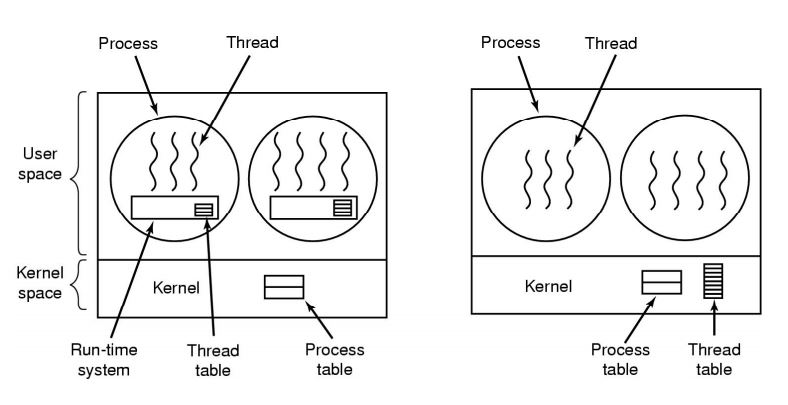 Process
Thread
User space
Kernel space
Kernel
Run-time system
Thread table
Process table

Process
Thread
Kernel
Process table
Thread table