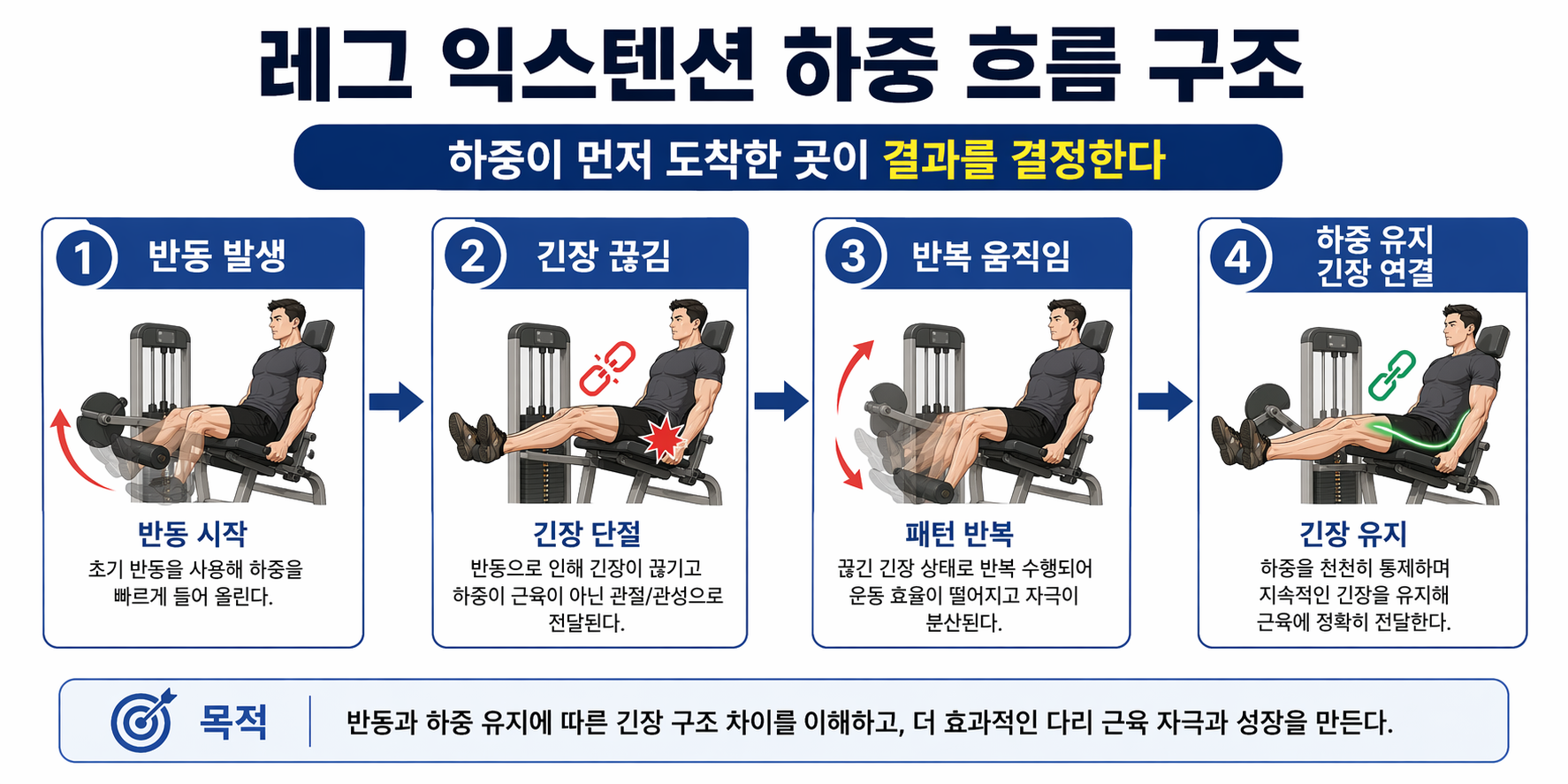 레그 익스텐션 하중 흐름 구조

하중이 먼저 도착한 곳이 결과를 결정한다

1 반동 발생

반동 시작
초기 반동을 사용해 하중을 빠르게 들어 올린다.

2 긴장 끊김

긴장 단절
반동으로 인해 긴장이 끊기고 하중이 근육이 아닌 관절/관성으로 전달된다.

3 반복 움직임

패턴 반복
끊긴 긴장 상태로 반복 수행되어 운동 효율이 떨어지고 자극이 분산된다.

4 하중 유지 긴장 연결

긴장 유지
하중을 천천히 통제하며 지속적인 긴장을 유지해 근육에 정확히 전달한다.

목적 반동과 하중 유지에 따른 긴장 구조 차이를 이해하고, 더 효과적인 다리 근육 자극과 성장을 만든다.