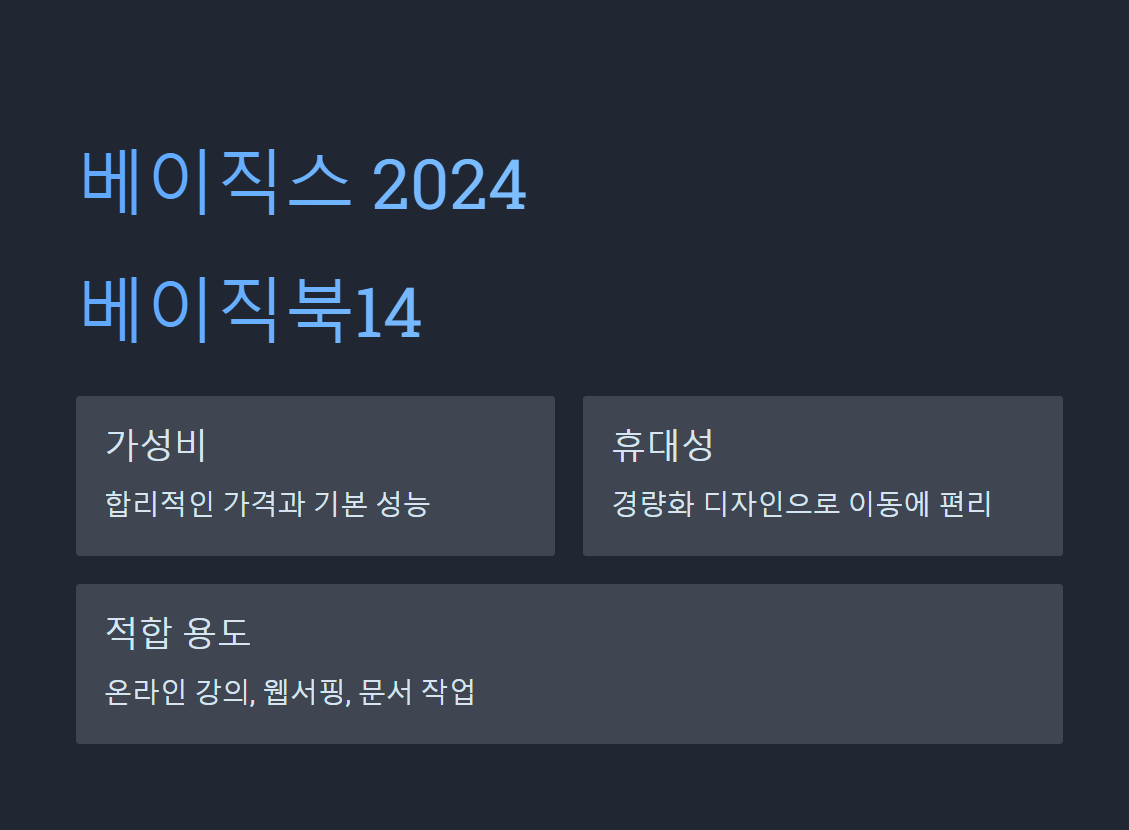 베이직스 2024

베이직북14

가성비

합리적인 가격과 기본 성능

휴대성

경량화 디자인으로 이동에 편리

적합 용도

온라인 강의, 웹서핑, 문서 작업