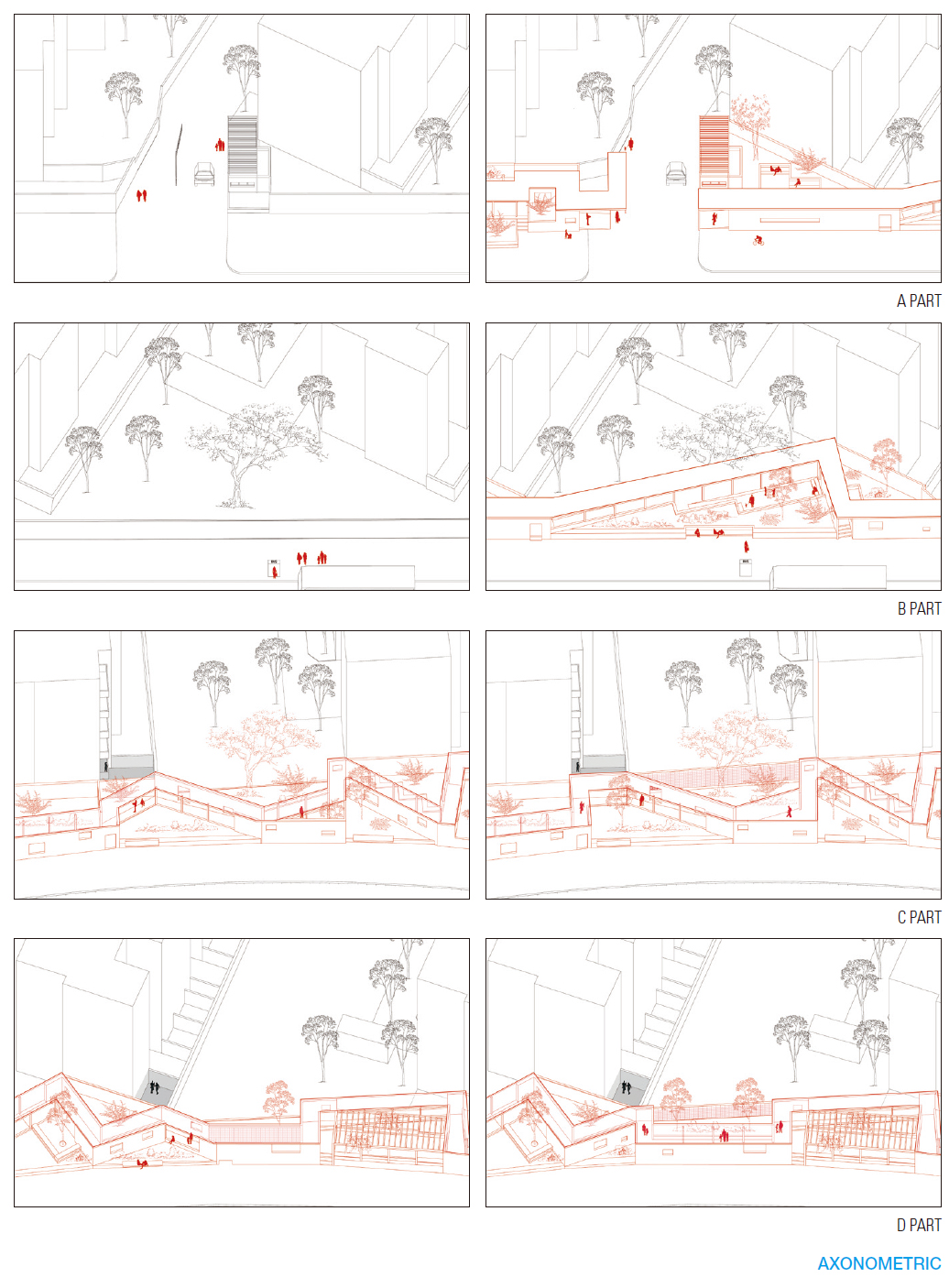 A PART

BUS

BUS

B PART

C PART

D PART

AXONOMETRIC