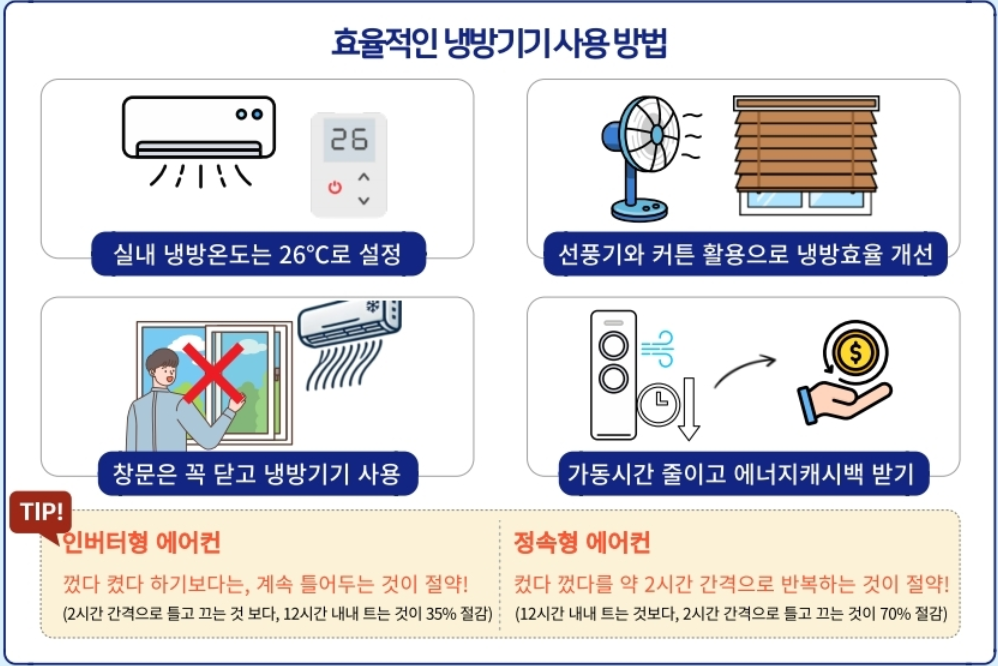 효율적인 냉방기기 사용 방법

26

실내 냉방온도는 26°C로 설정

선풍기와 커튼 활용으로 냉방효율 개선

창문은 꼭 닫고 냉방기기 사용

가동시간 줄이고 에너지캐시백 받기

TIP!

인버터형 에어컨

껐다 켰다 하기보다는, 계속 틀어두는 것이 절약!

(2시간 간격으로 틀고 끄는 것 보다, 12시간 내내 트는 것이 35% 절감)

정속형 에어컨

켰다 껐다를 약 2시간 간격으로 반복하는 것이 절약!

(12시간 내내 트는 것보다, 2시간 간격으로 틀고 끄는 것이 70% 절감)