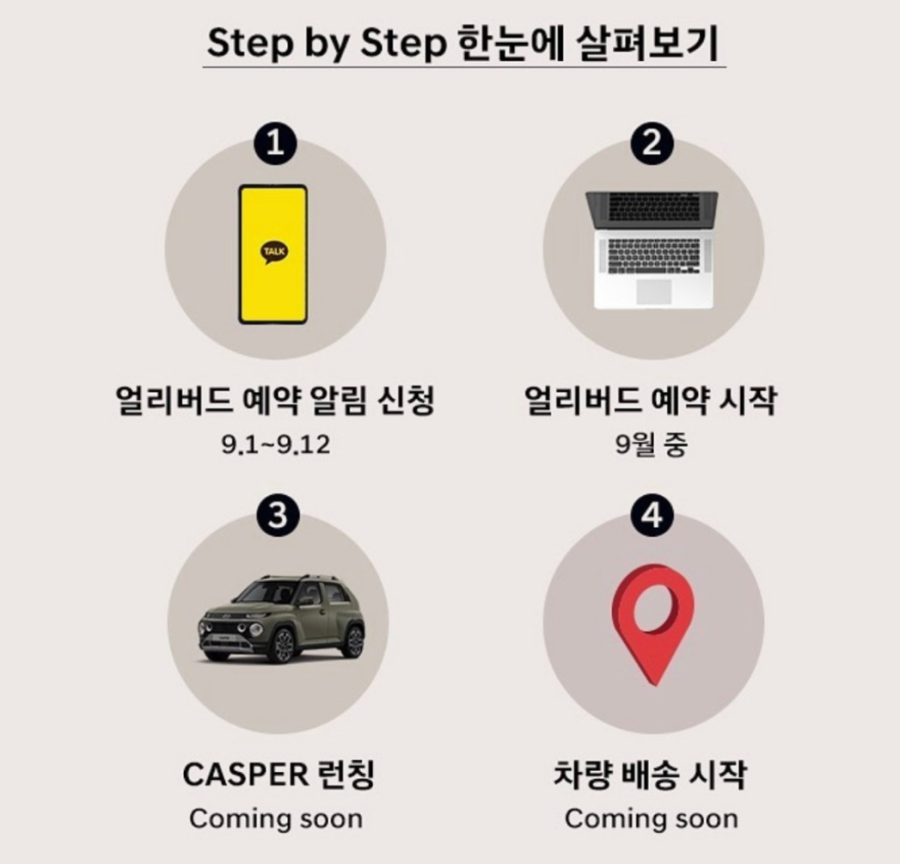 Step by Step 한눈에 살펴보기

1

TALK

얼리버드 예약 알림 신청
9.1~9.12

2

얼리버드 예약 시작
9월 중

3

CASPER 런칭
Coming soon

4

차량 배송 시작
Coming soon