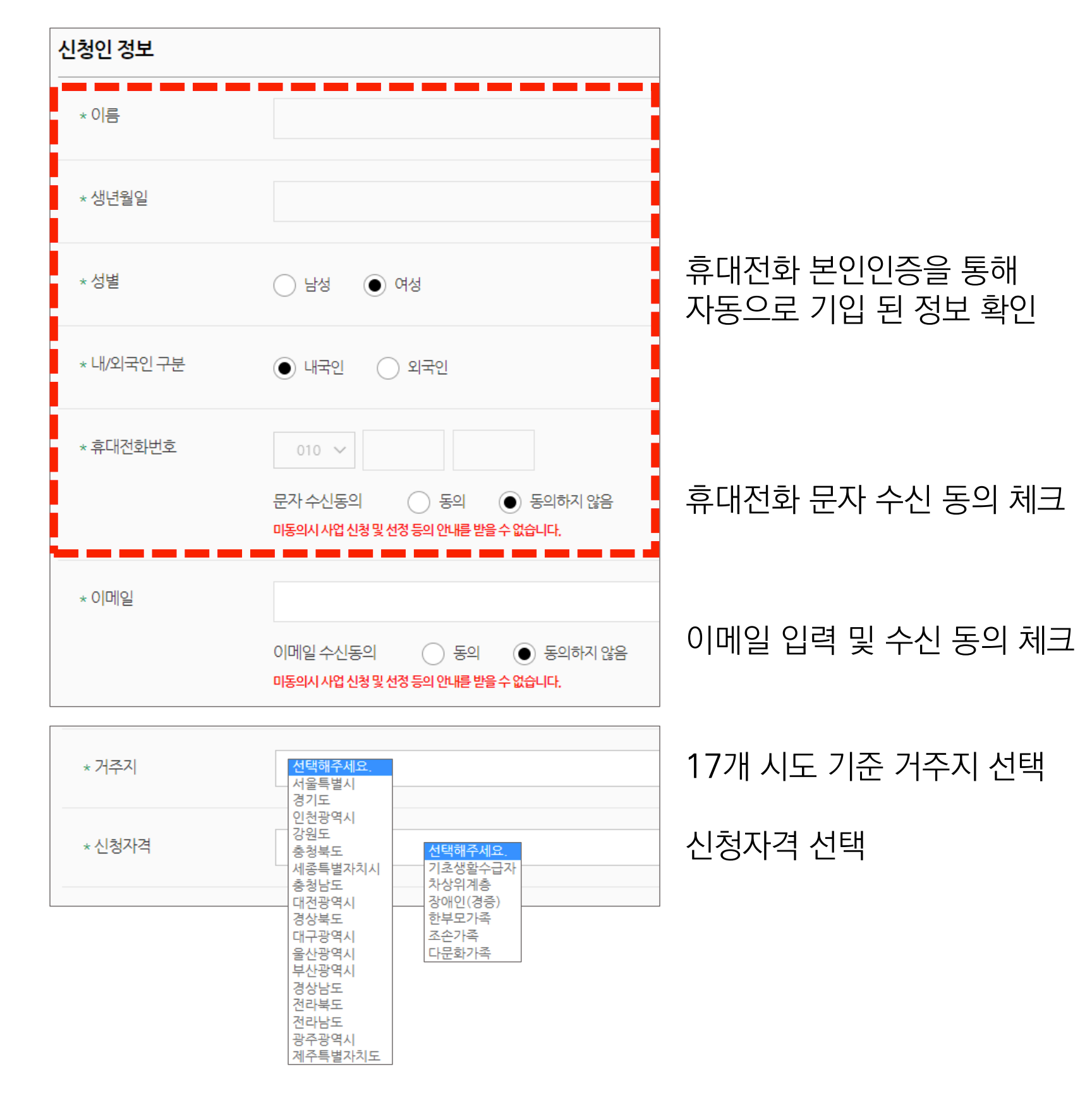 신청인 정보

* 이름

* 생년월일

* 성별 남성 여성

* 내/외국인 구분 내국인 외국인

* 휴대전화번호 010

문자 수신동의 동의 동의하지 않음

미동의시 사업 신청 및 선정 등의 안내를 받을 수 없습니다.

* 이메일

이메일 수신동의 동의 동의하지 않음

미동의시 사업 신청 및 선정 등의 안내를 받을 수 없습니다.

* 거주지

선택해주세요.
서울특별시
경기도
인천광역시
강원도
충청북도
세종특별자치시
충청남도
대전광역시
경상북도
대구광역시
울산광역시
부산광역시
경상남도
전라북도
전라남도
광주광역시
제주특별자치도

* 신청자격

선택해주세요.
기초생활수급자
차상위계층
장애인(경증)
한부모가족
조손가족
다문화가족

휴대전화 본인인증을 통해 자동으로 기입 된 정보 확인

휴대전화 문자 수신 동의 체크

이메일 입력 및 수신 동의 체크

17개 시도 기준 거주지 선택

신청자격 선택