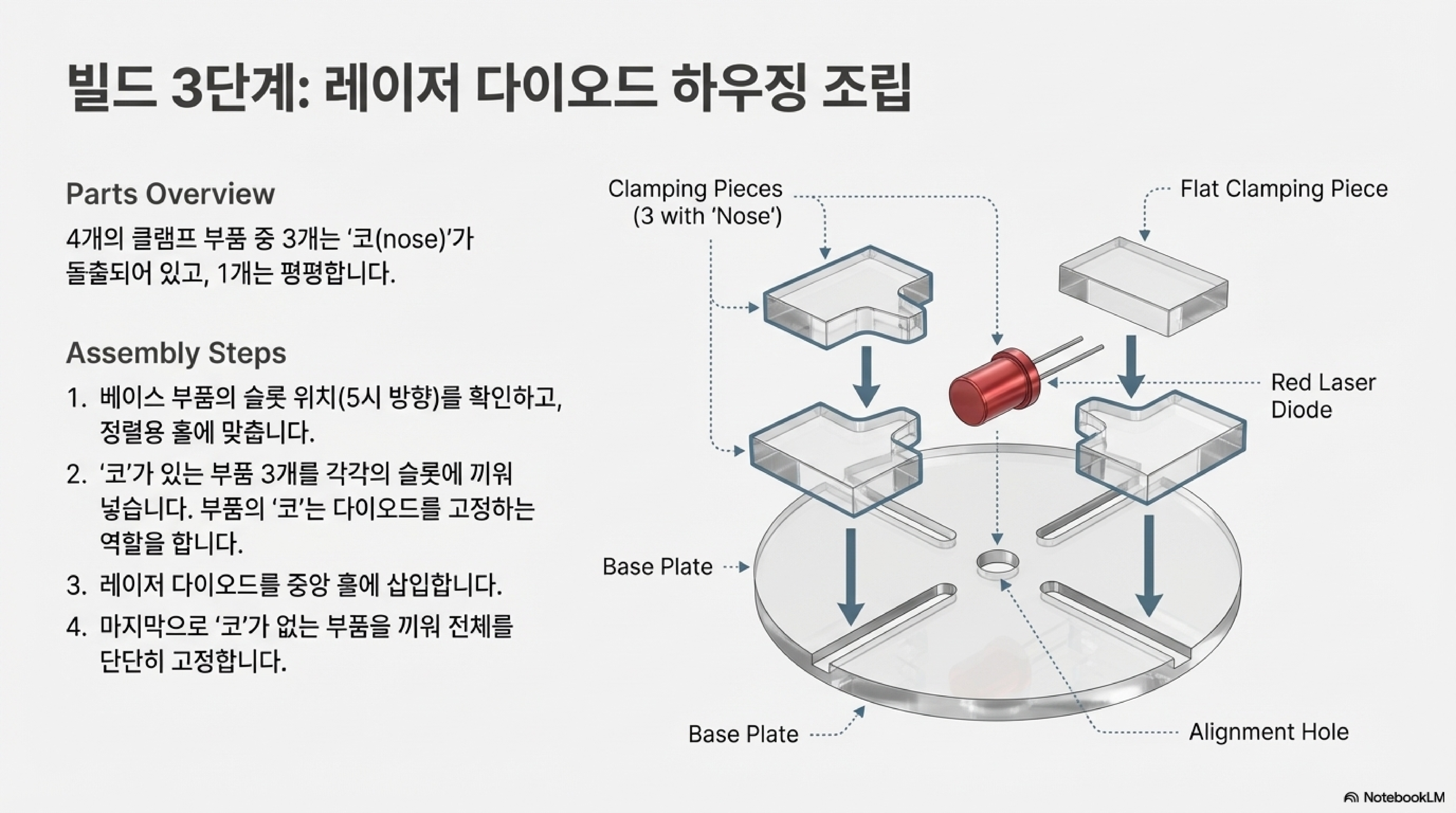 빌드 3단계: 레이저 다이오드 하우징 조립

Parts Overview

4개의 클램프 부품 중 3개는 '코(nose)'가 돌출되어 있고, 1개는 평평합니다.

Assembly Steps

1. 베이스 부품의 슬롯 위치(5시 방향)를 확인하고, 정렬용 홀에 맞춥니다.
2. '코'가 있는 부품 3개를 각각의 슬롯에 끼워 넣습니다. 부품의 '코'는 다이오드를 고정하는 역할을 합니다.
3. 레이저 다이오드를 중앙 홀에 삽입합니다.
4. 마지막으로 '코'가 없는 부품을 끼워 전체를 단단히 고정합니다.

Clamping Pieces (3 with 'Nose')

Flat Clamping Piece

Red Laser Diode

Base Plate

Base Plate

Alignment Hole

NotebookLM