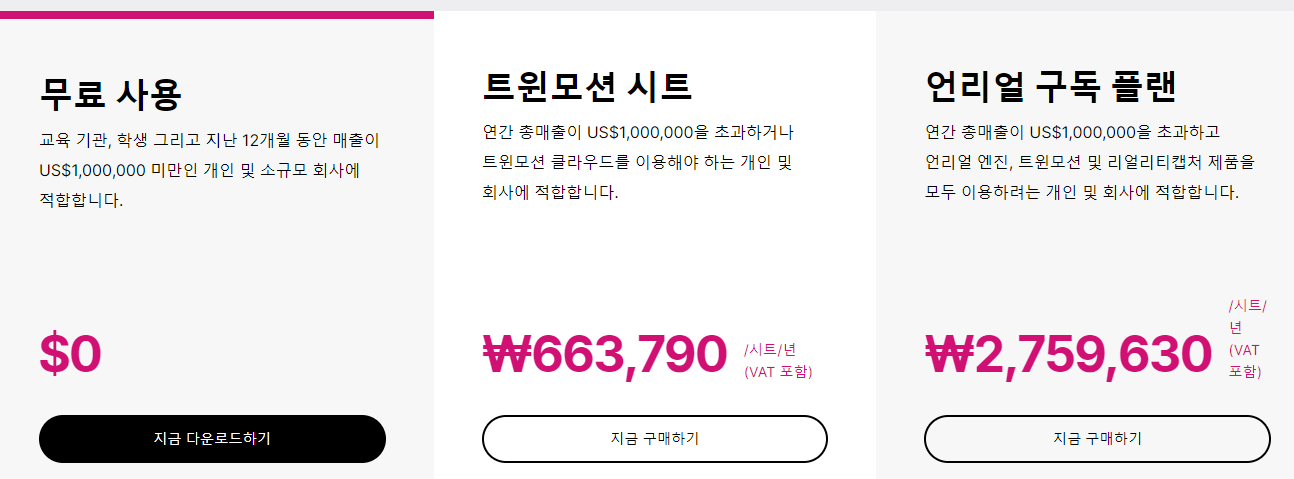 무료 사용

교육 기관, 학생 그리고 지난 12개월 동안 매출이 US$1,000,000 미만인 개인 및 소규모 회사에 적합합니다.

$0

지금 다운로드하기

트윈모션 시트

연간 총매출이 US$1,000,000을 초과하거나 트윈모션 클라우드를 이용해야 하는 개인 및 회사에 적합합니다.

₩663,790 /시트/년 (VAT 포함)

지금 구매하기

언리얼 구독 플랜

연간 총매출이 US$1,000,000을 초과하고 언리얼 엔진, 트윈모션 및 리얼리티캡처 제품을 모두 이용하려는 개인 및 회사에 적합합니다.

₩2,759,630 /시트/년 (VAT 포함)

지금 구매하기