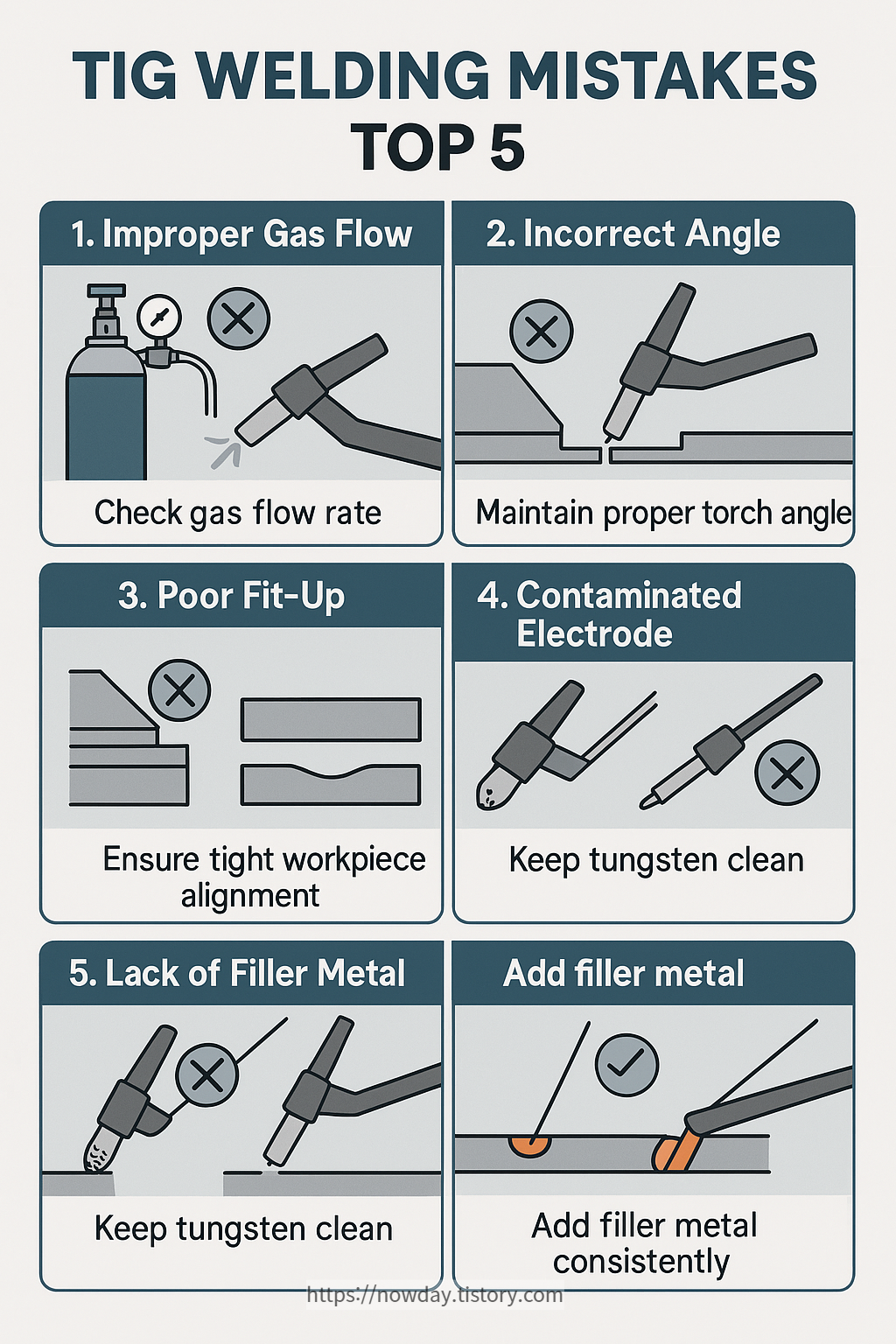 TIG WELDING MISTAKES
TOP 5

1. Improper Gas Flow

Check gas flow rate

2. Incorrect Angle

Maintain proper torch angle

3. Poor Fit-Up

Ensure tight workpiece alignment

4. Contaminated Electrode

Keep tungsten clean

5. Lack of Filler Metal

Keep tungsten clean

Add filler metal

Add filler metal consistently

https://nowday.tistory.com