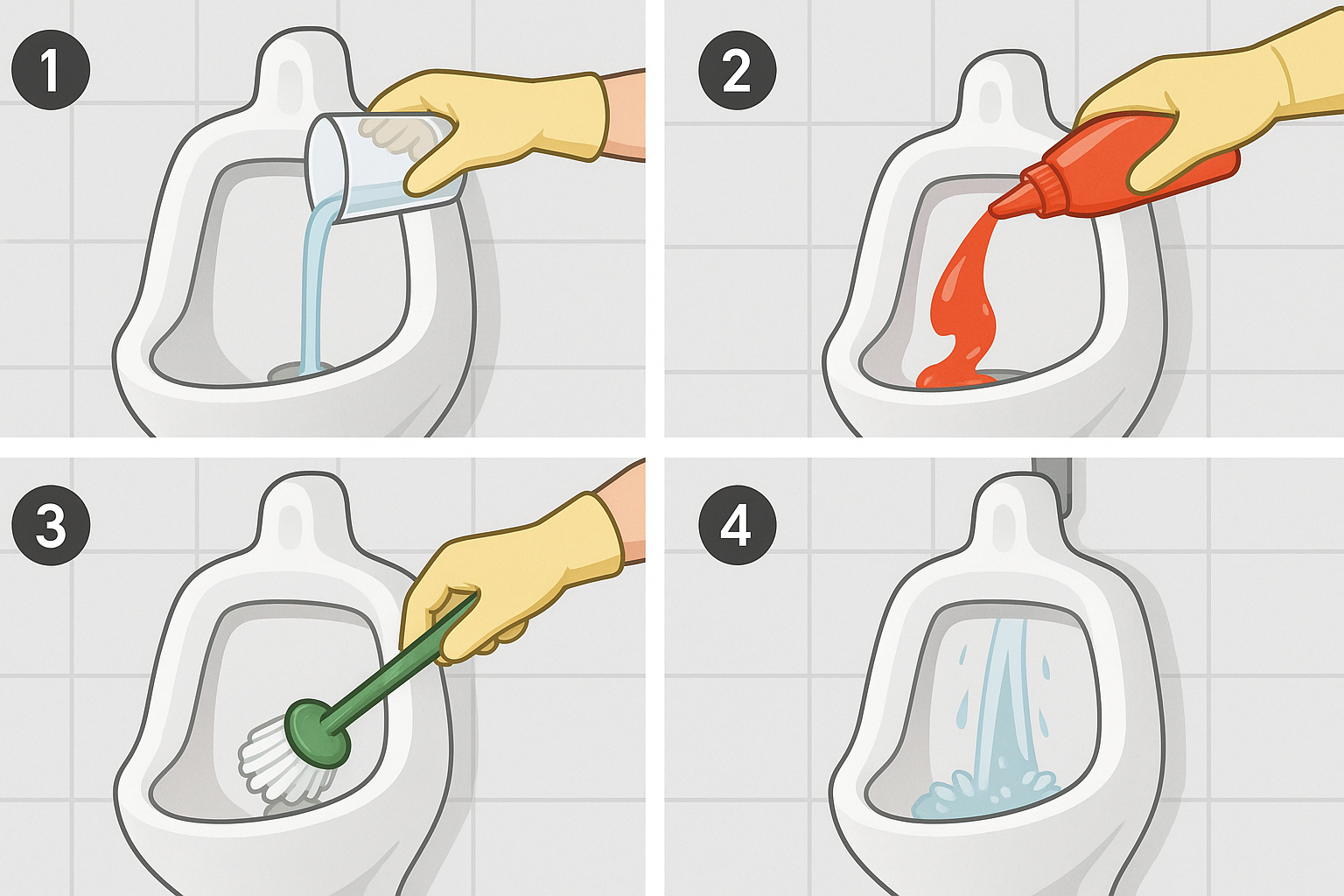 1

2

3

4