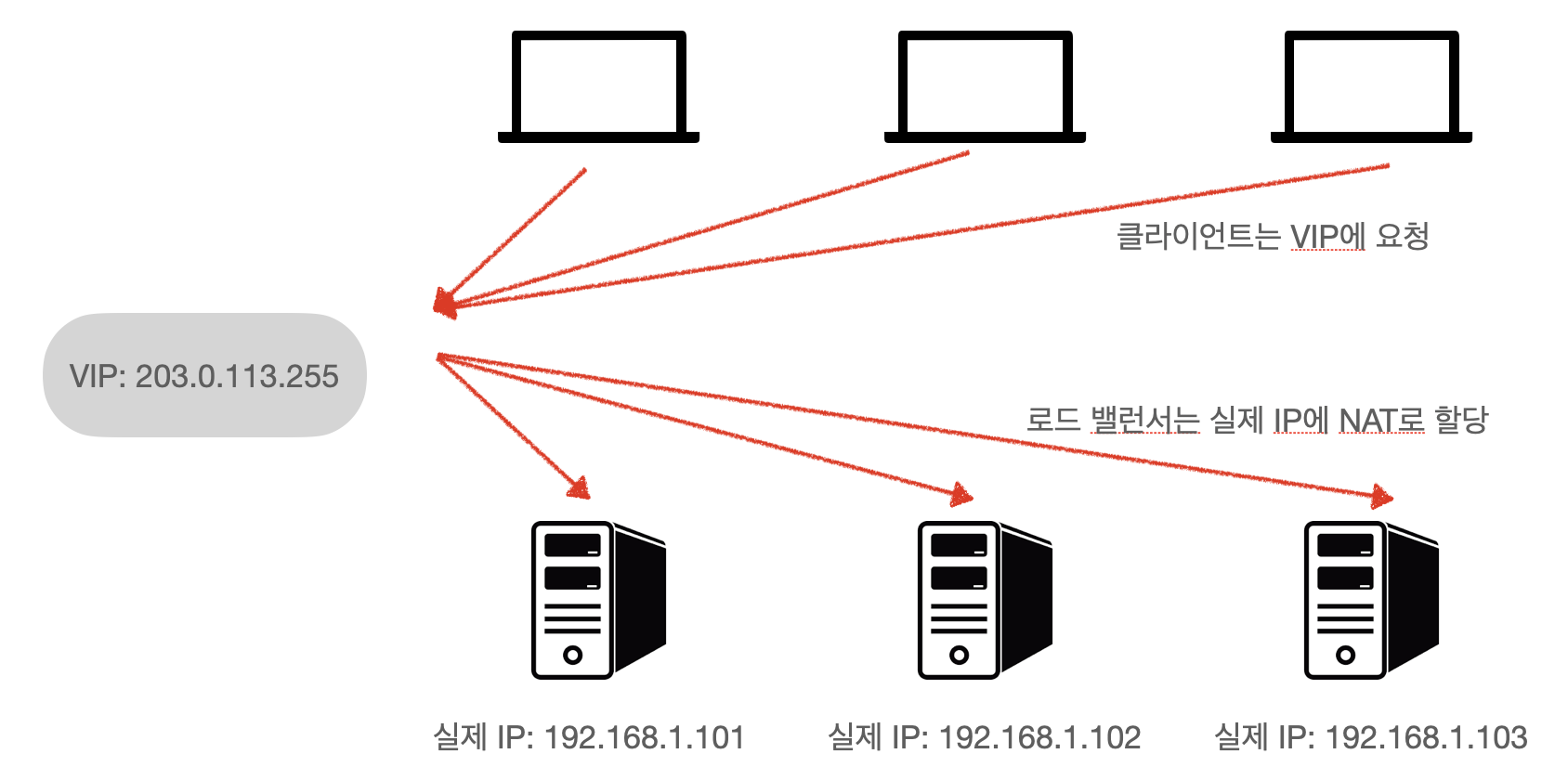 클라이언트는 VIP에 요청

VIP: 203.0.113.255

로드 밸런서는 실제 IP에 NAT로 할당

실제 IP: 192.168.1.101

실제 IP: 192.168.1.102

실제 IP: 192.168.1.103