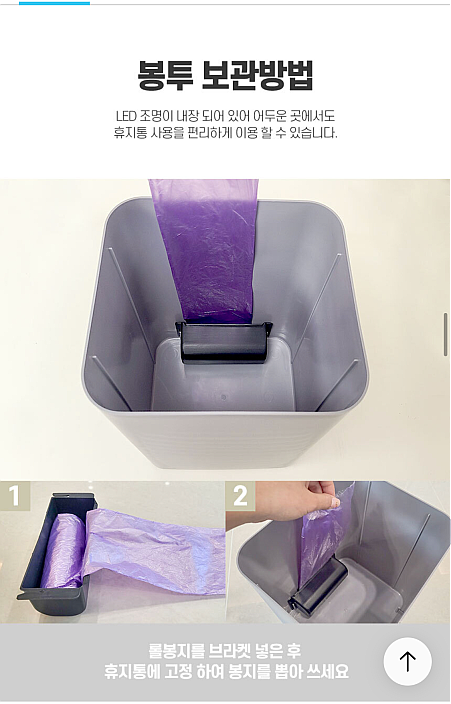 봉투 보관방법

LED 조명이 내장 되어 있어 어두운 곳에서도
휴지통 사용을 편리하게 이용 할 수 있습니다.

1

2

롤봉지를 브라켓 넣은 후
휴지통에 고정 하여 봉지를 뽑아 쓰세요