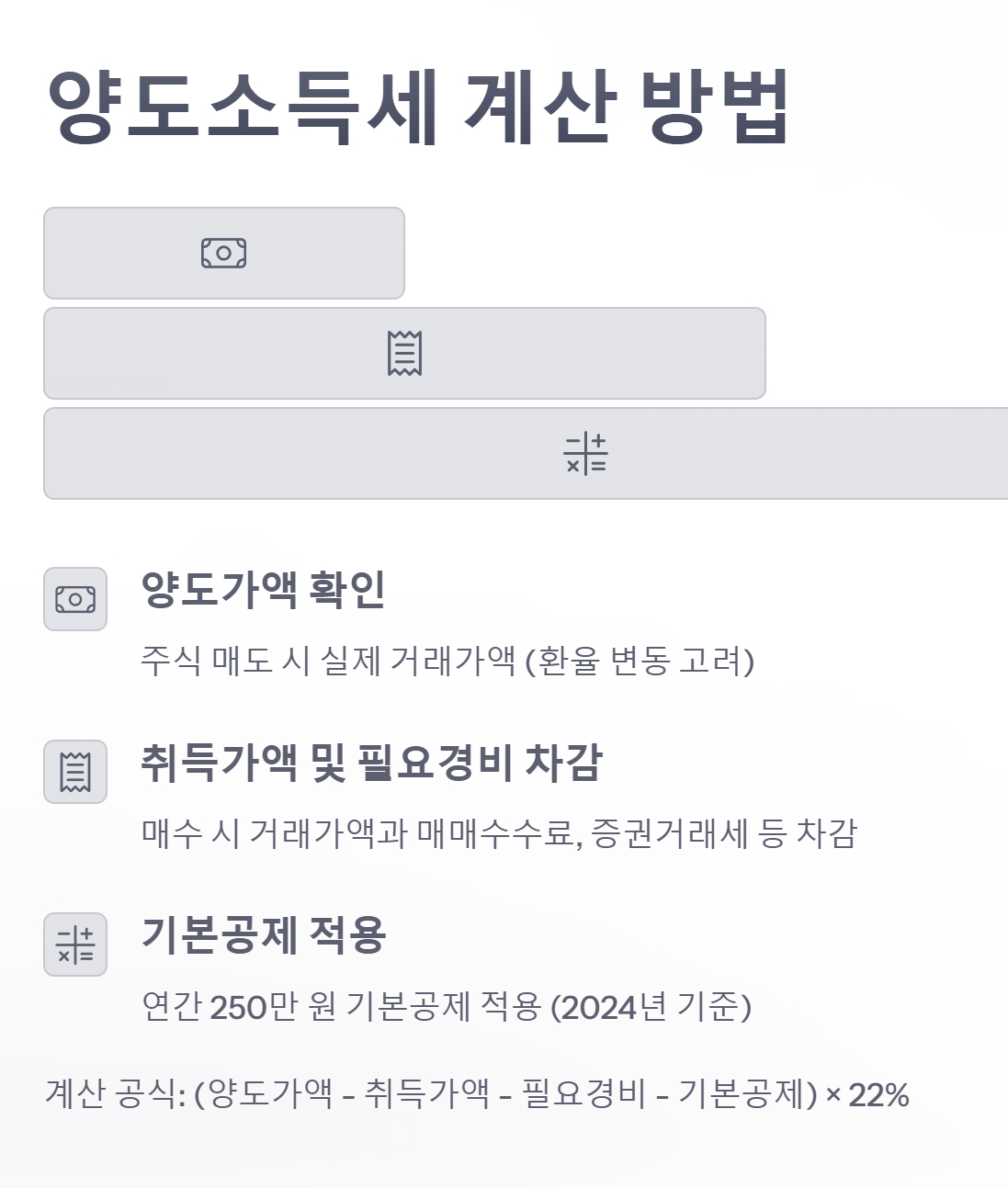 양도소득세 계산 방법

양도가액 확인

주식 매도 시 실제 거래가액 (환율 변동 고려)

취득가액 및 필요경비 차감

매수 시 거래가액과 매매수수료, 증권거래세 등 차감

기본공제 적용

연간 250만 원 기본공제 적용 (2024년 기준)

계산 공식: (양도가액 - 취득가액 - 필요경비 - 기본공제) × 22%