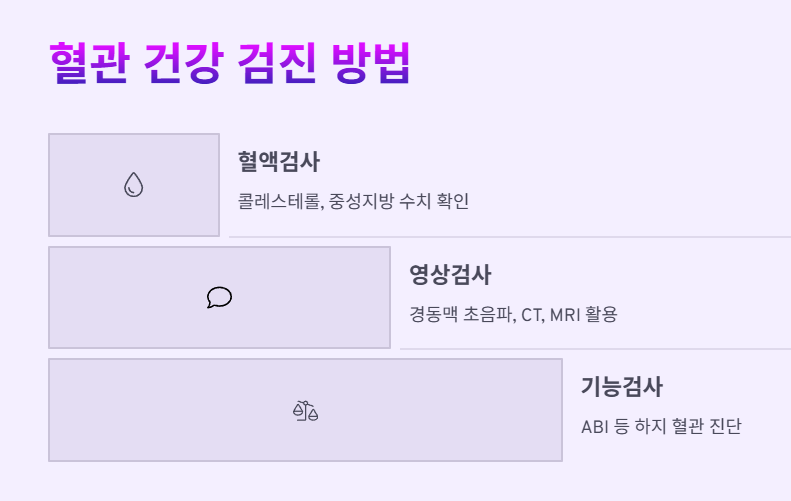 혈관 건강 검진 방법

혈액검사

콜레스테롤, 중성지방 수치 확인

영상검사

경동맥 초음파, CT, MRI 활용

기능검사

ABI 등 하지 혈관 진단